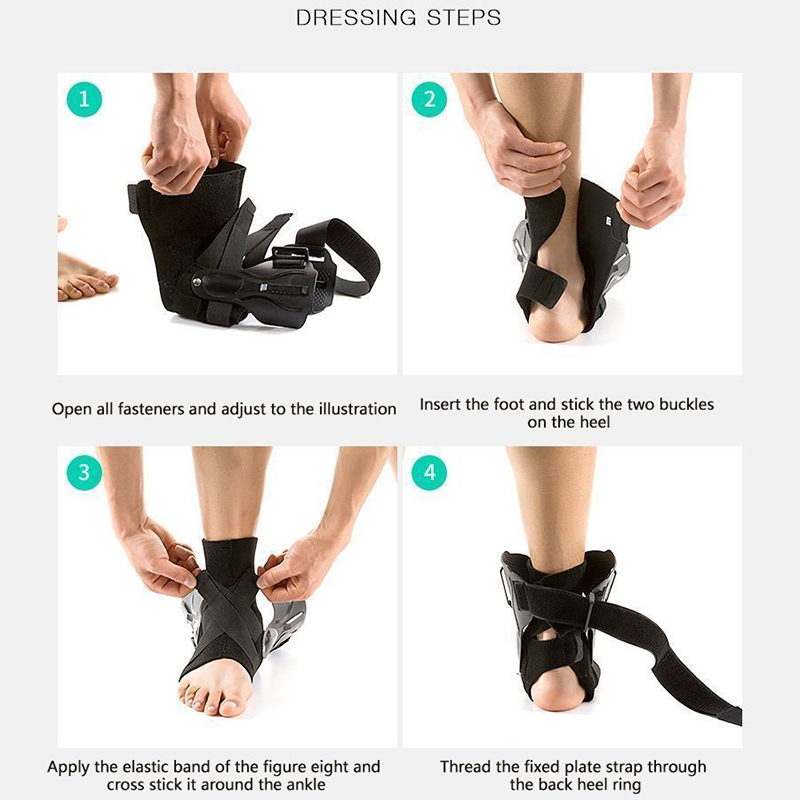 DRESSING STEPS

1

Open all fasteners and adjust to the illustration

2

Insert the foot and stick the two buckles on the heel

3

Apply the elastic band of the figure eight and cross stick it around the ankle

4

Thread the fixed plate strap through the back heel ring