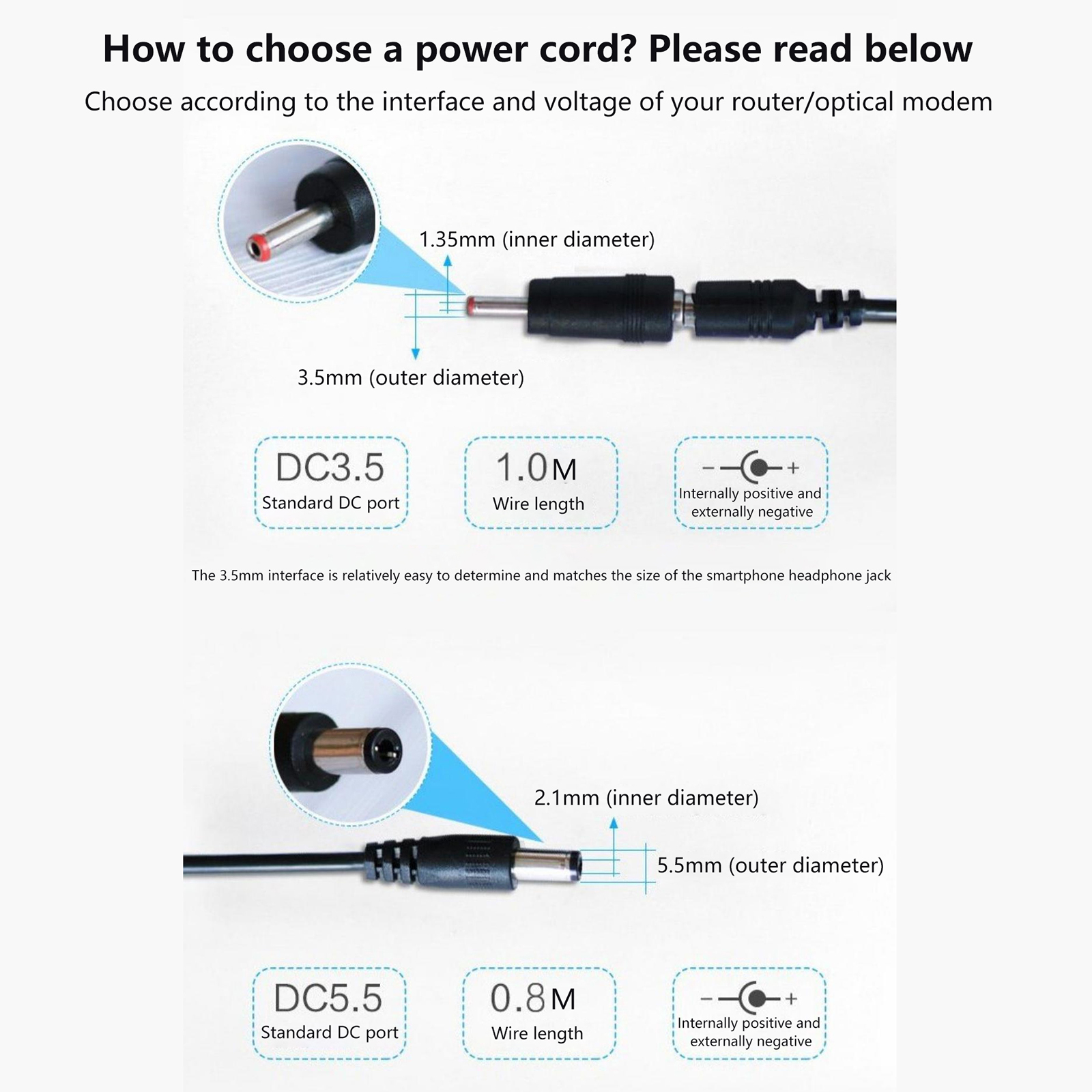 How to choose a power cord? Please read below

Choose according to the interface and voltage of your router/optical modem

1.35mm (inner diameter)

3.5mm (outer diameter)

DC3.5
Standard DC port

1.0M
Wire length

- + 
Internally positive and externally negative

The 3.5mm interface is relatively easy to determine and matches the size of the smartphone headphone jack

2.1mm (inner diameter)

5.5mm (outer diameter)

DC5.5
Standard DC port

0.8M
Wire length

- +
Internally positive and externally negative