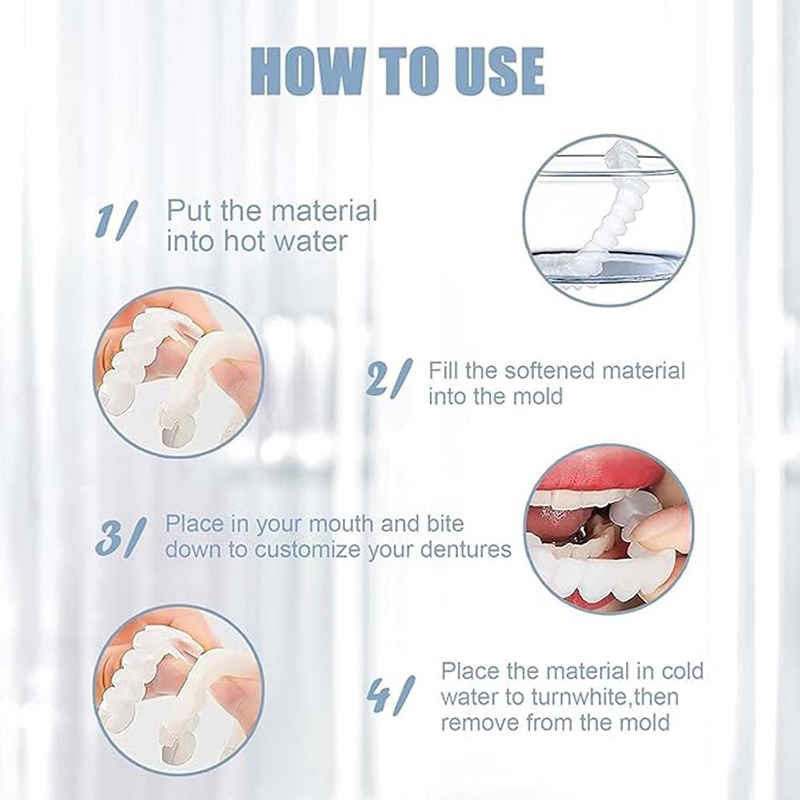 HOW TO USE

1/ Put the material into hot water

2/ Fill the softened material into the mold

3/ Place in your mouth and bite down to customize your dentures

4/ Place the material in cold water to turnwhite,then remove from the mold