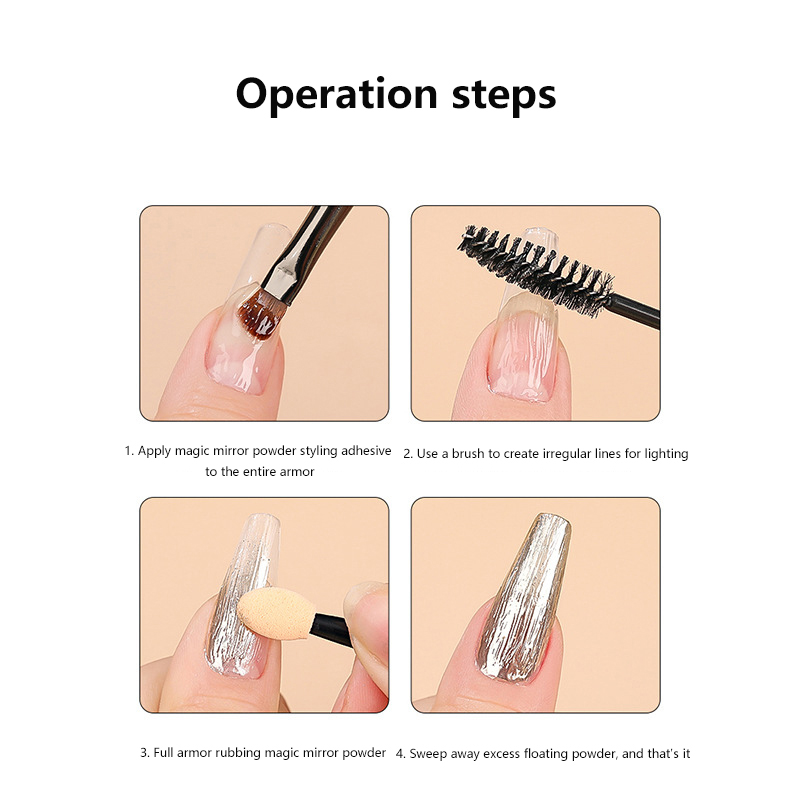 Operation steps

1. Apply magic mirror powder styling adhesive to the entire armor

2. Use a brush to create irregular lines for lighting

3. Full armor rubbing magic mirror powder

4. Sweep away excess floating powder, and that's it