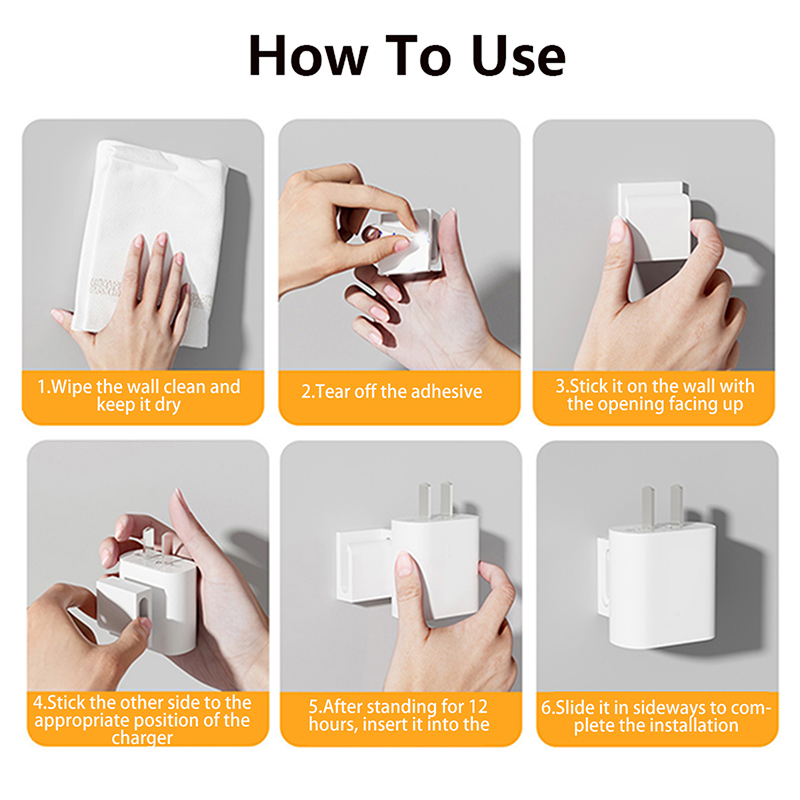 How To Use

1.Wipe the wall clean and keep it dry

2.Tear off the adhesive

3.Stick it on the wall with the opening facing up

4.Stick the other side to the appropriate position of the charger

5.After standing for 12 hours, insert it into the

6.Slide it in sideways to complete the installation