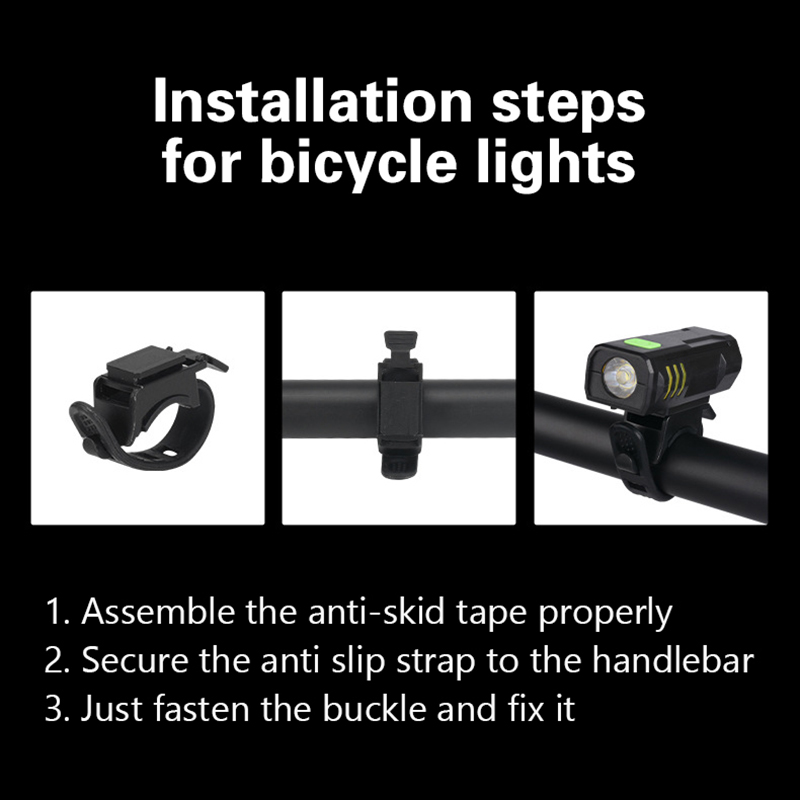 Installation steps for bicycle lights

1. Assemble the anti-skid tape properly
2. Secure the anti slip strap to the handlebar
3. Just fasten the buckle and fix it