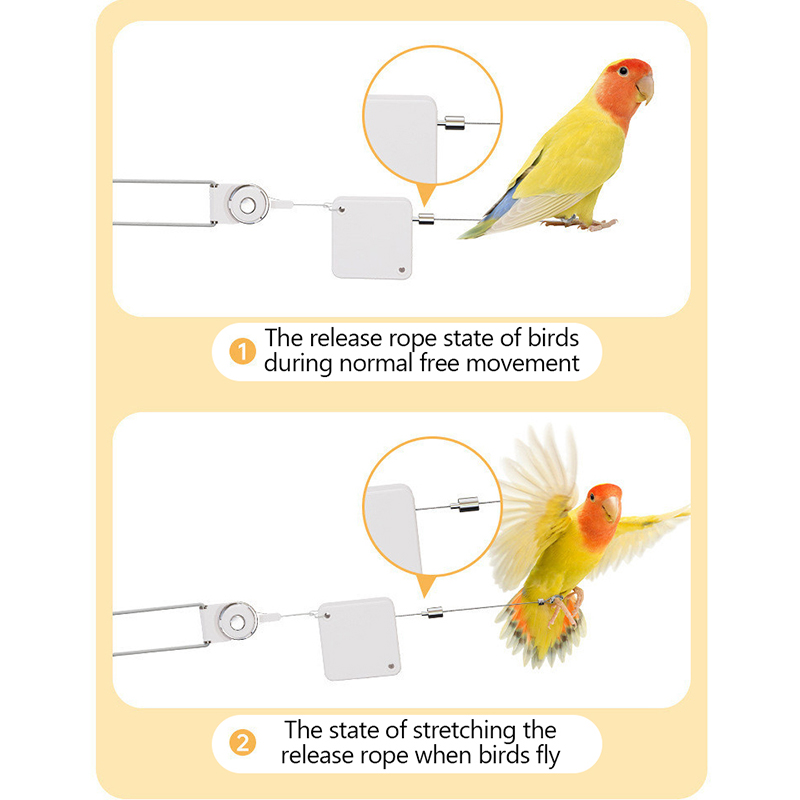 1 The release rope state of birds during normal free movement

2 The state of stretching the release rope when birds fly