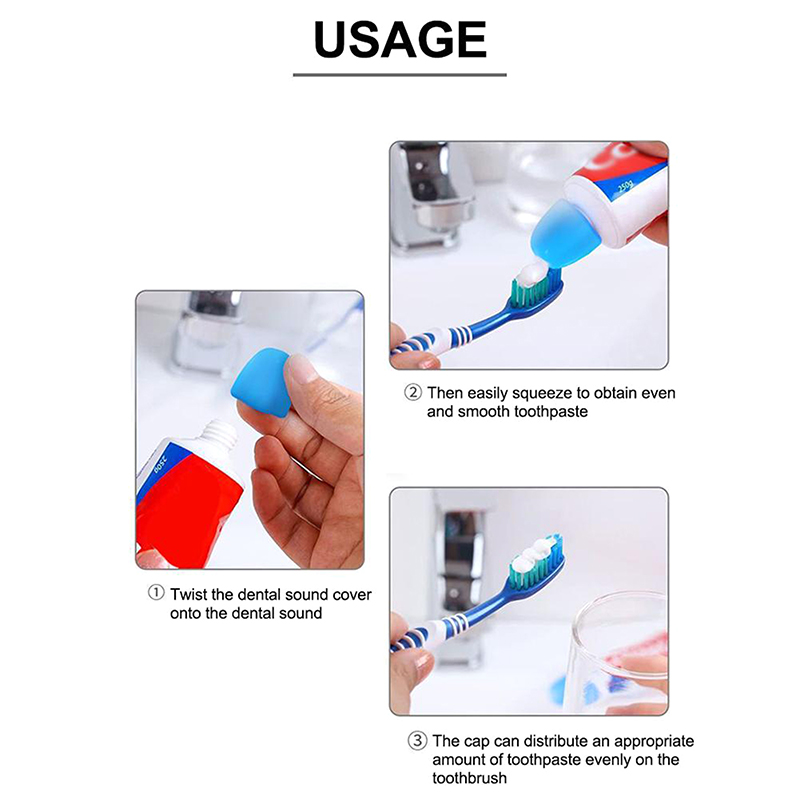 USAGE

250g

② Then easily squeeze to obtain even and smooth toothpaste

250g

① Twist the dental sound cover onto the dental sound

③ The cap can distribute an appropriate amount of toothpaste evenly on the toothbrush