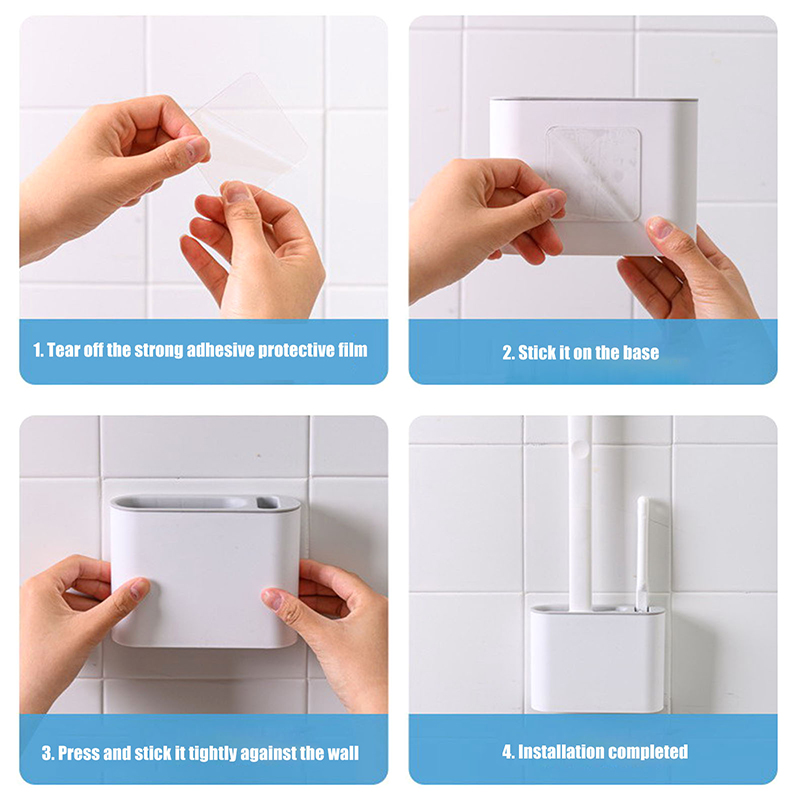 1. Tear off the strong adhesive protective film

2. Stick it on the base

3. Press and stick it tightly against the wall

4. Installation completed