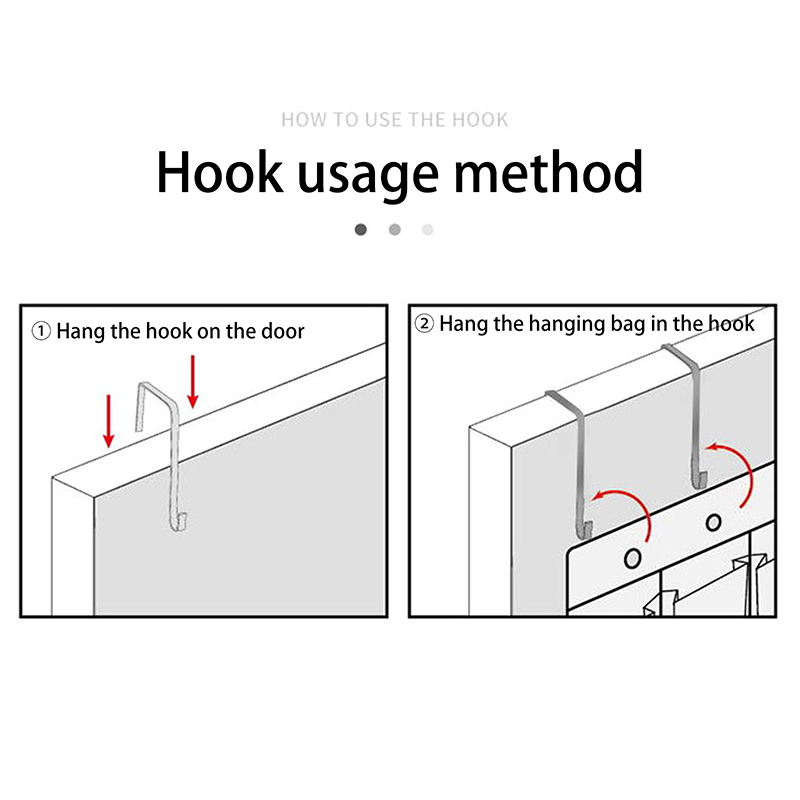 HOW TO USE THE HOOK

Hook usage method

① Hang the hook on the door

② Hang the hanging bag in the hook