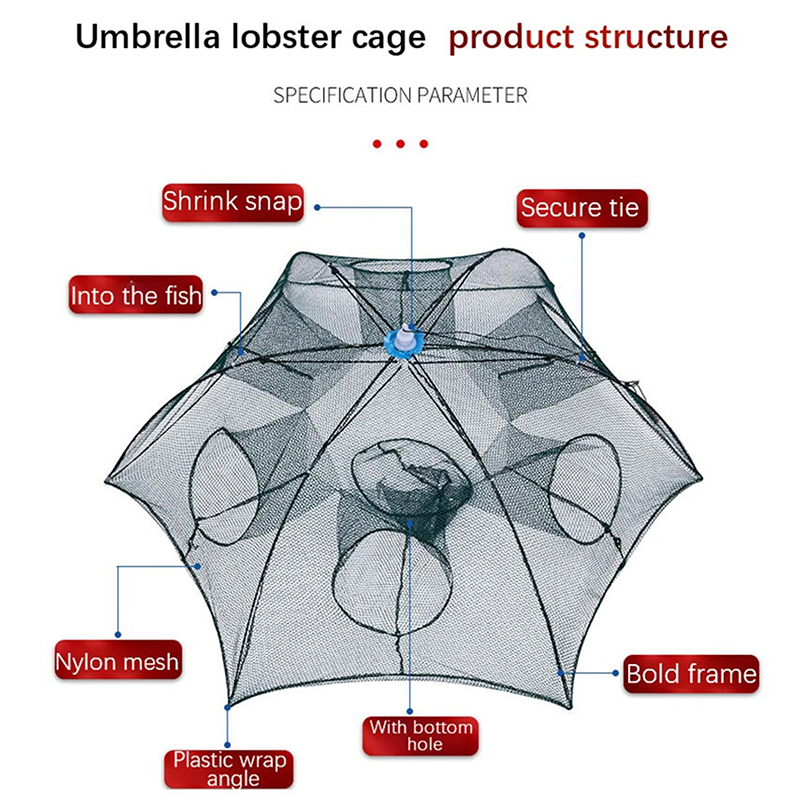 Umbrella lobster cage product structure

SPECIFICATION PARAMETER

Shrink snap

Secure tie

Into the fish

Nylon mesh

Bold frame

With bottom hole

Plastic wrap angle