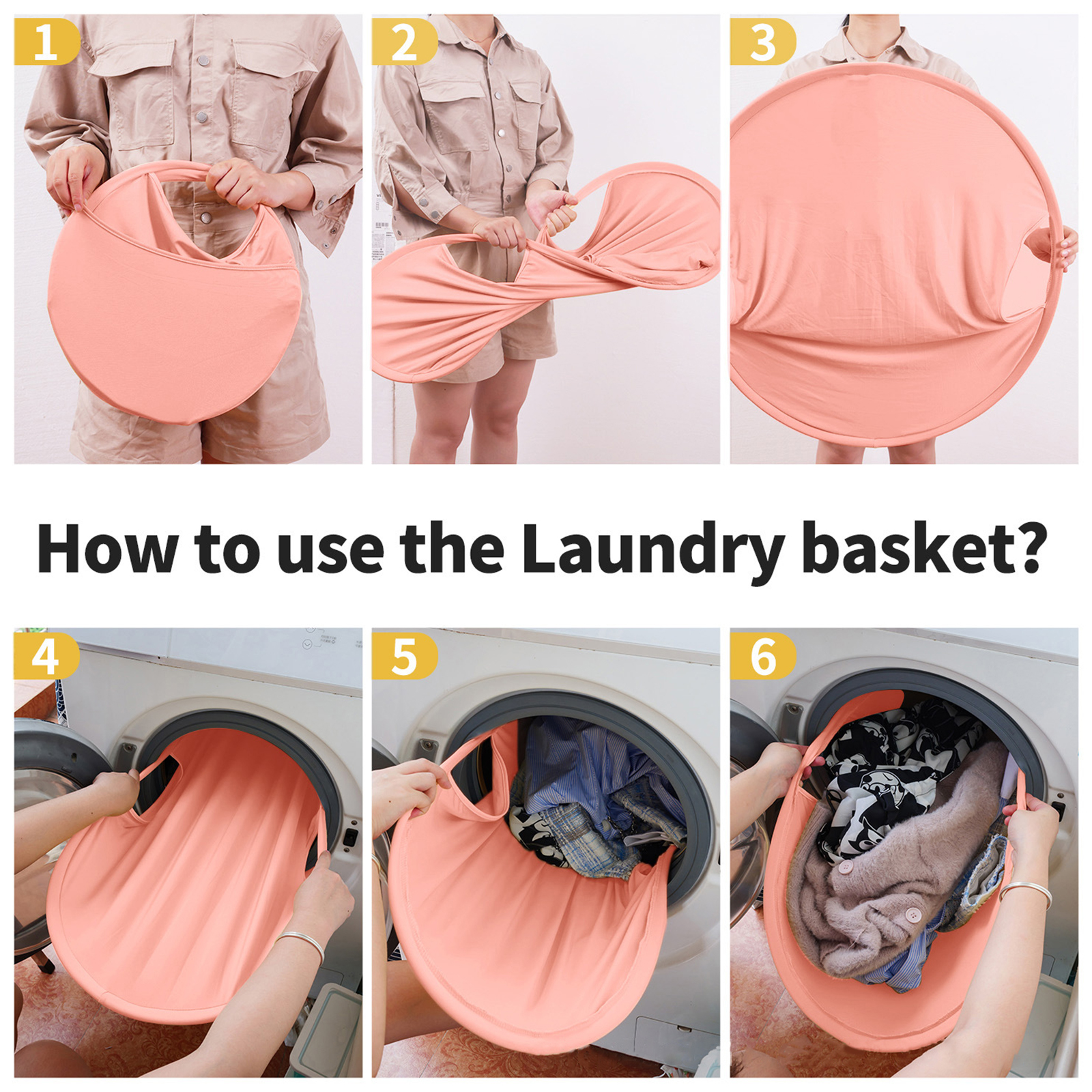 1

2

3

How to use the Laundry basket?

4

5

6