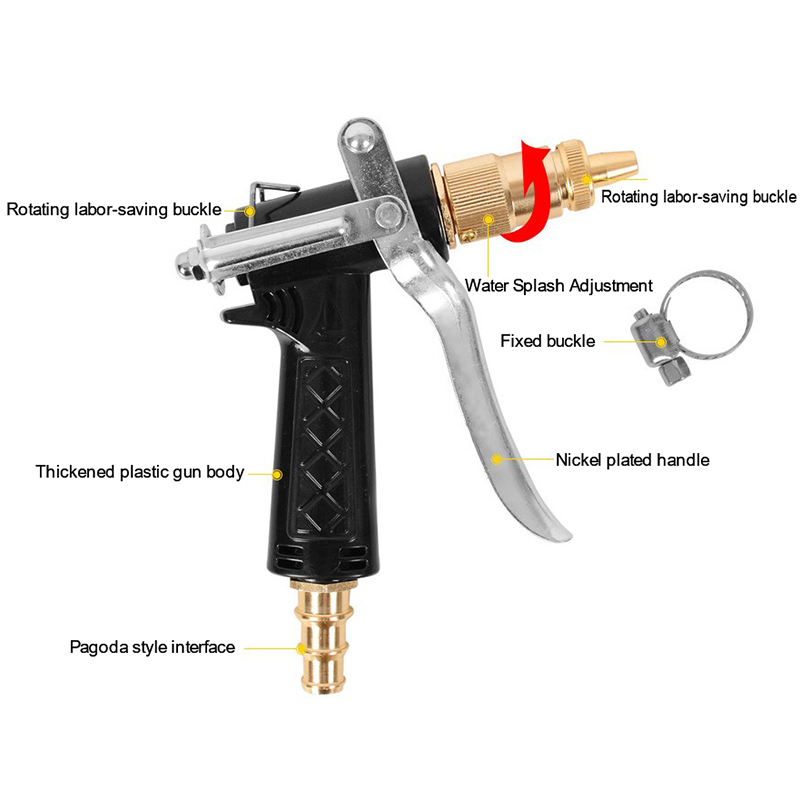 Rotating labor-saving buckle

Rotating labor-saving buckle

Water Splash Adjustment

Fixed buckle

Nickel plated handle

Thickened plastic gun body

Pagoda style interface