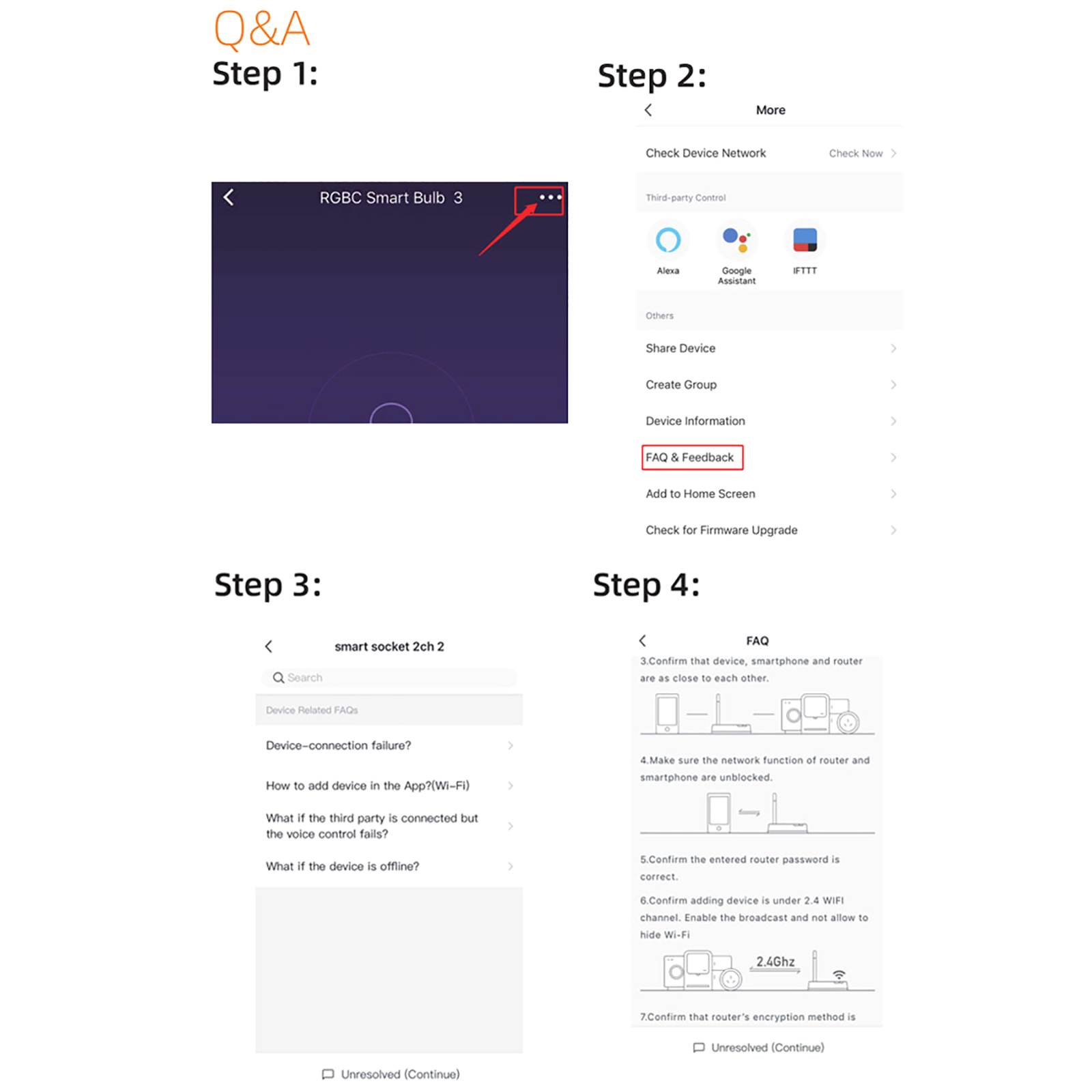 Q&A

Step 1:

RGBC Smart Bulb 3

Step 2:

More

Check Device Network Check Now

Third-party Control

Alexa

Google Assistant

IFTTT

Others

Share Device

Create Group

Device Information

FAQ & Feedback

Add to Home Screen

Check for Firmware Upgrade

Step 3:

smart socket 2ch 2

Search

Device Related FAQs

Device-connection failure?

How to add device in the App?(Wi-Fi)

What if the third party is connected but the voice control fails?

What if the device is offline?

Unresolved (Continue)

Step 4:

FAQ

3.Confirm that device, smartphone and router are as close to each other.

4.Make sure the network function of router and smartphone are unblocked.

5.Confirm the entered router password is correct.

6.Confirm adding device is under 2.4 WIFI channel. Enable the broadcast and not allow to hide Wi-Fi

2.4Ghz

7.Confirm that router's encryption method is

Unresolved (Continue)