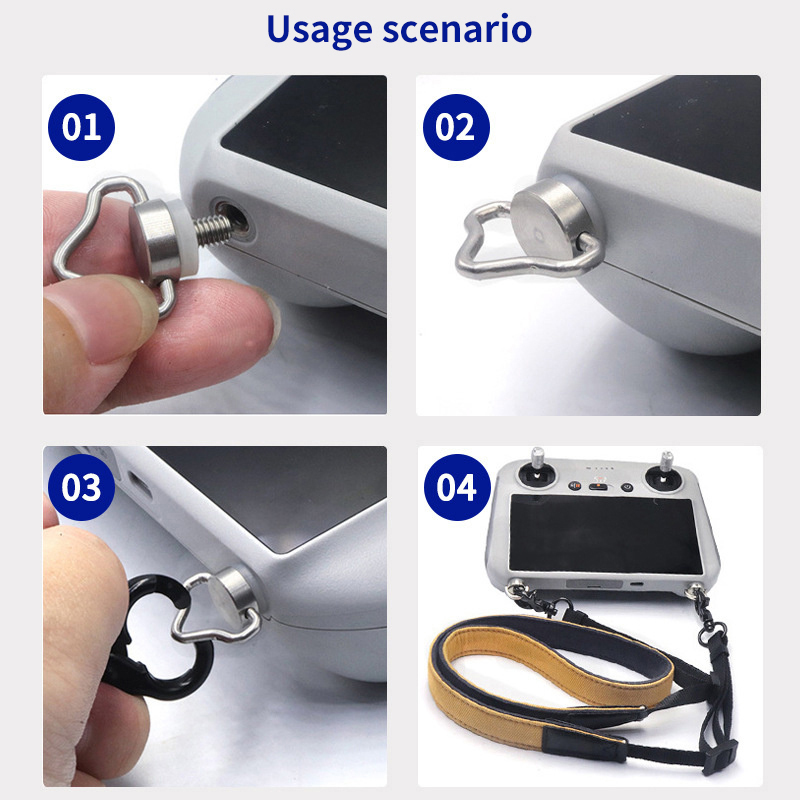 Usage scenario

01

02

03

04