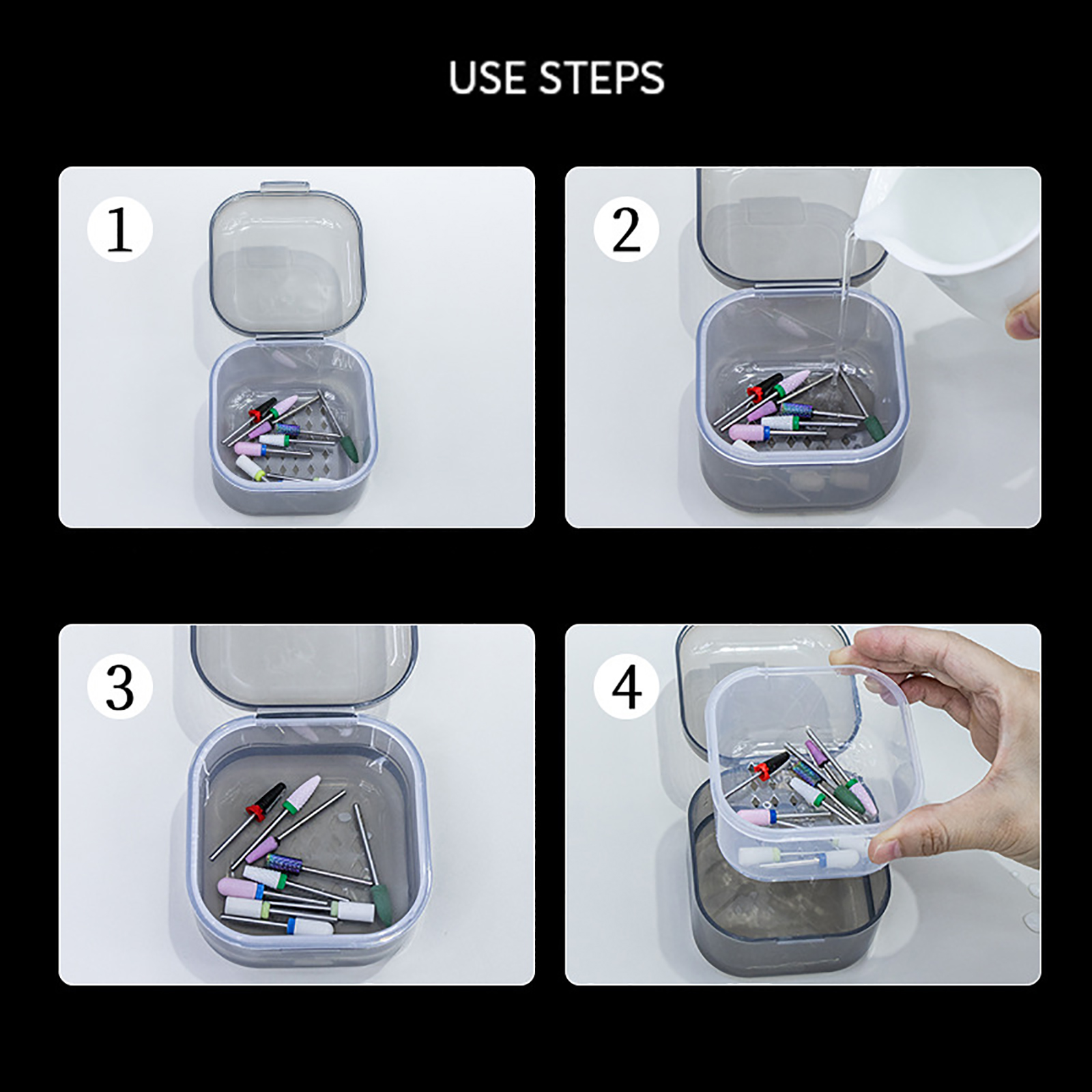 USE STEPS

1

2

3

4