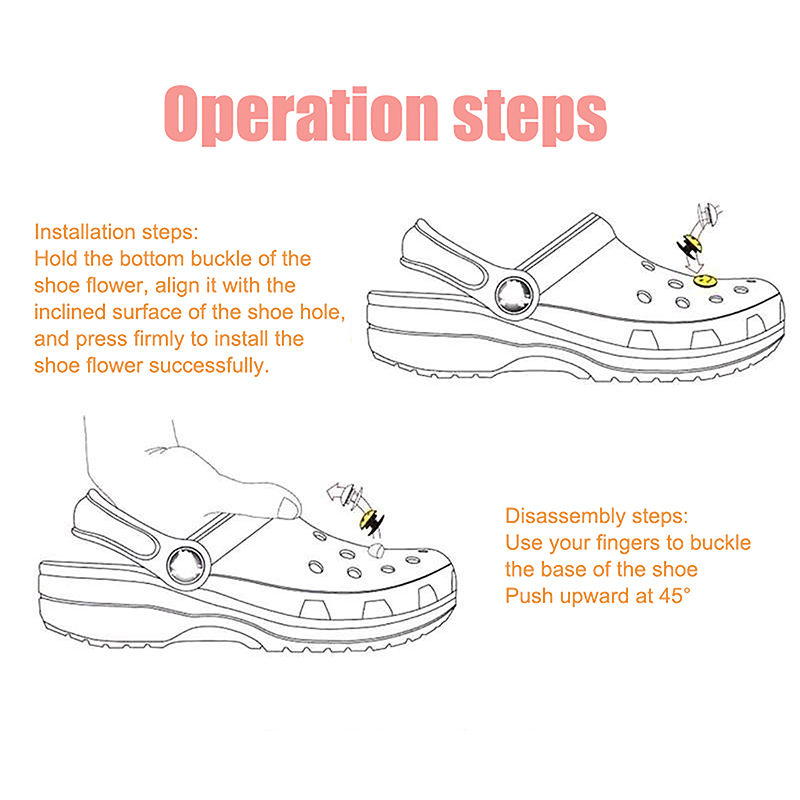 Operation steps

Installation steps:
Hold the bottom buckle of the shoe flower, align it with the inclined surface of the shoe hole, and press firmly to install the shoe flower successfully.

Disassembly steps:
Use your fingers to buckle the base of the shoe
Push upward at 45°