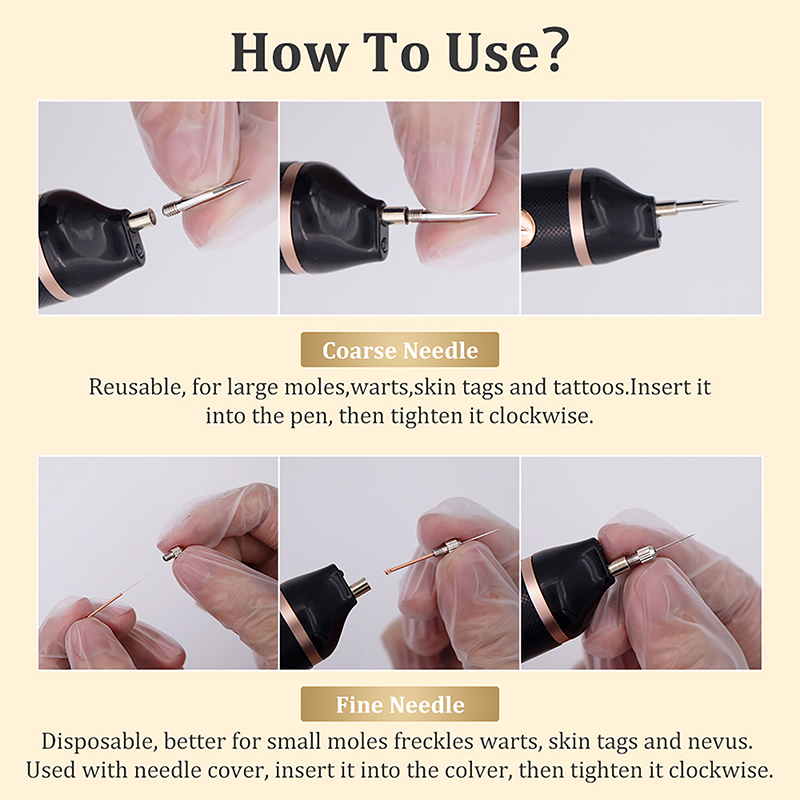 How To Use?

Coarse Needle

Reusable, for large moles,warts,skin tags and tattoos.Insert it into the pen, then tighten it clockwise.

Fine Needle

Disposable, better for small moles freckles warts, skin tags and nevus. Used with needle cover, insert it into the colver, then tighten it clockwise.