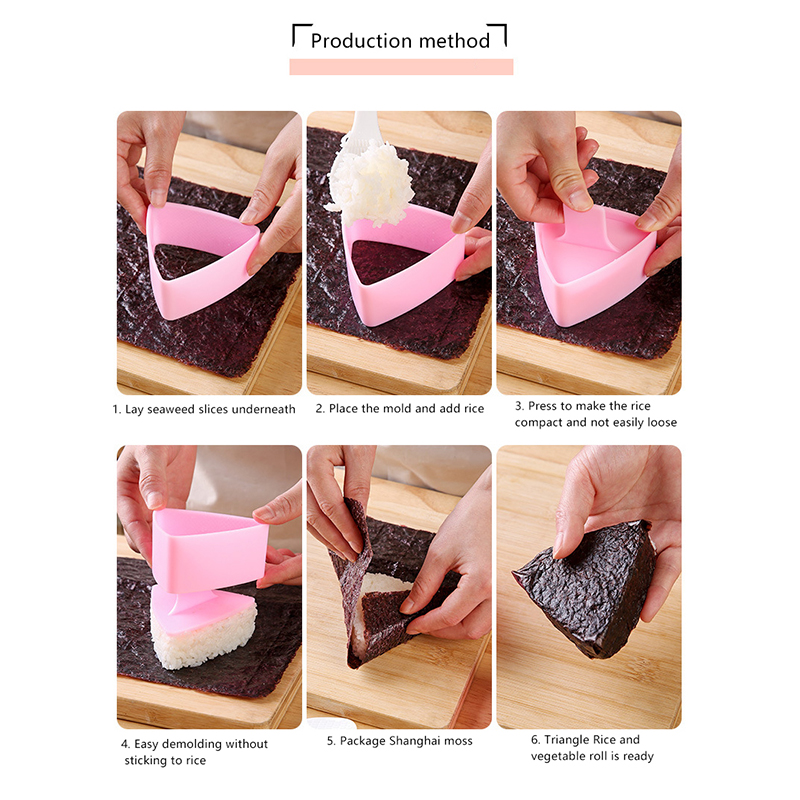 Production method

1. Lay seaweed slices underneath

2. Place the mold and add rice

3. Press to make the rice compact and not easily loose

4. Easy demolding without sticking to rice

5. Package Shanghai moss

6. Triangle Rice and vegetable roll is ready