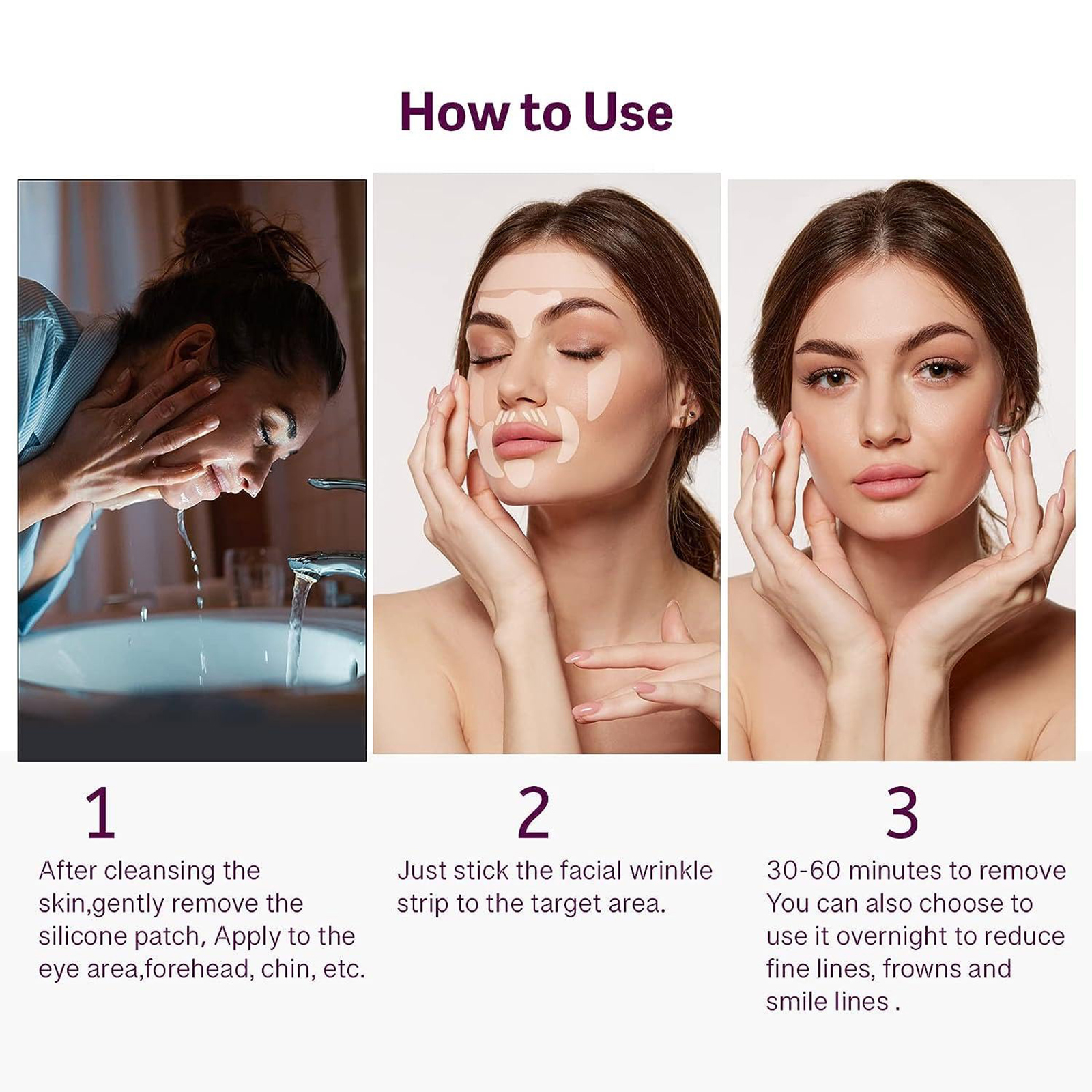 How to Use

1

After cleansing the skin,gently remove the silicone patch, Apply to the eye area,forehead, chin, etc.

2

Just stick the facial wrinkle strip to the target area.

3

30-60 minutes to remove You can also choose to use it overnight to reduce fine lines, frowns and smile lines .