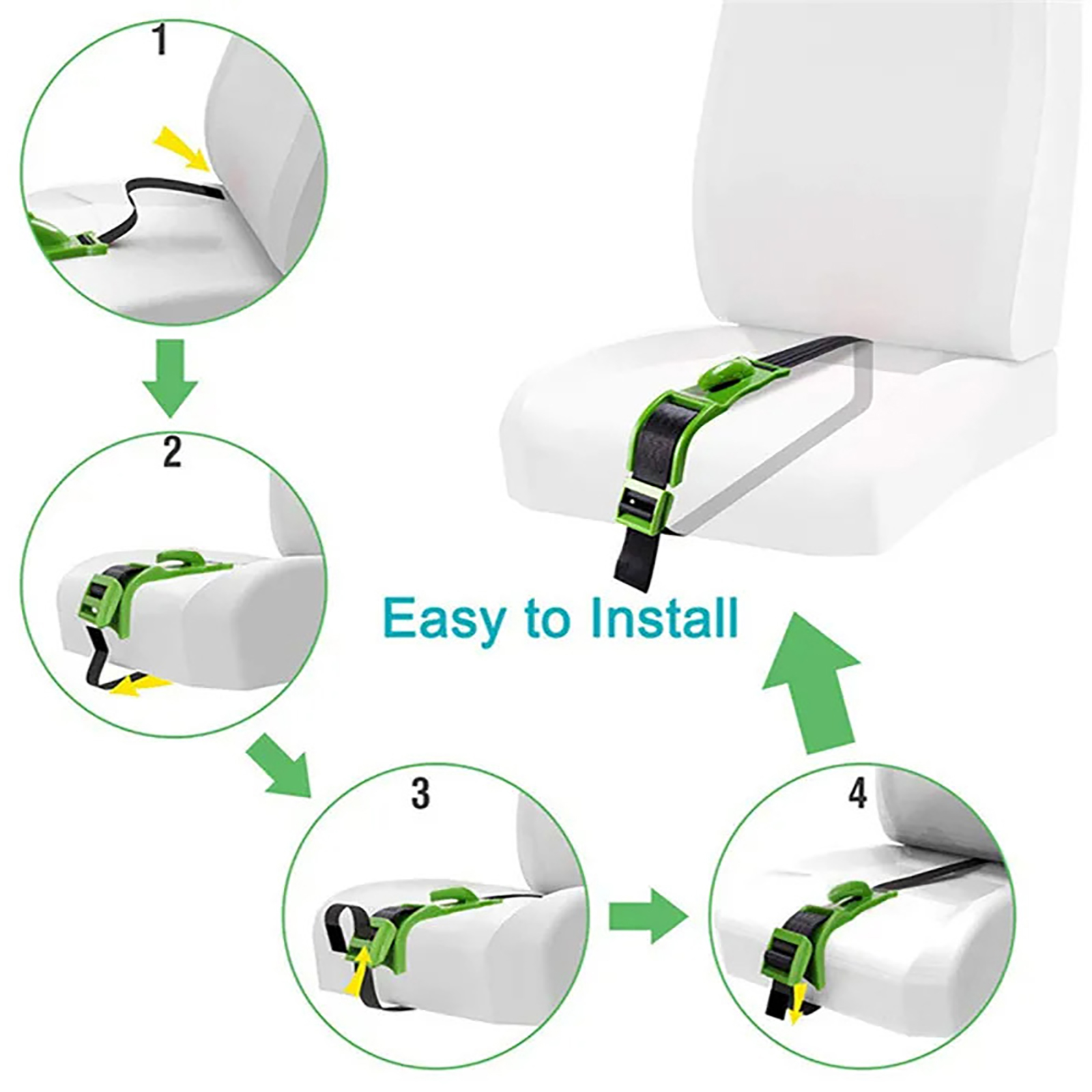 1

2

Easy to Install

3

4