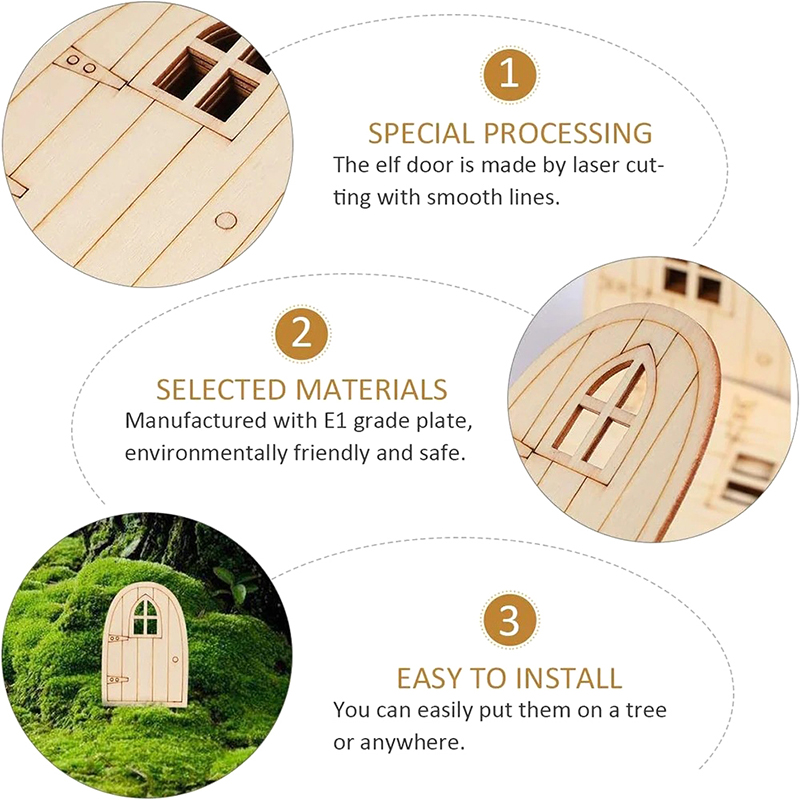 1

SPECIAL PROCESSING
The elf door is made by laser cutting with smooth lines.

2

SELECTED MATERIALS
Manufactured with E1 grade plate, environmentally friendly and safe.

3

EASY TO INSTALL
You can easily put them on a tree or anywhere.