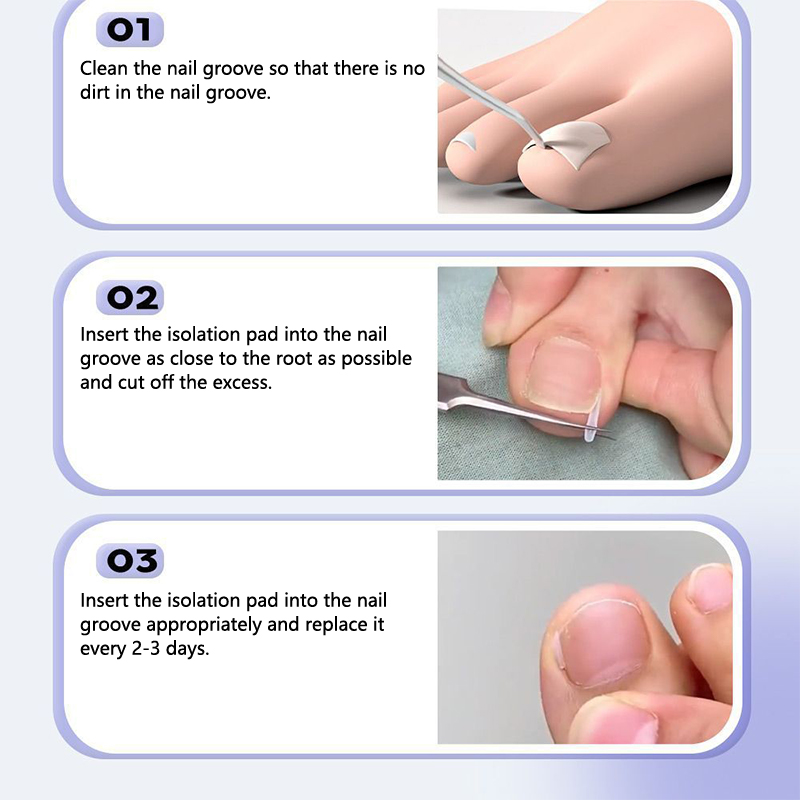 01
Clean the nail groove so that there is no dirt in the nail groove.

02
Insert the isolation pad into the nail groove as close to the root as possible and cut off the excess.

03
Insert the isolation pad into the nail groove appropriately and replace it every 2-3 days.