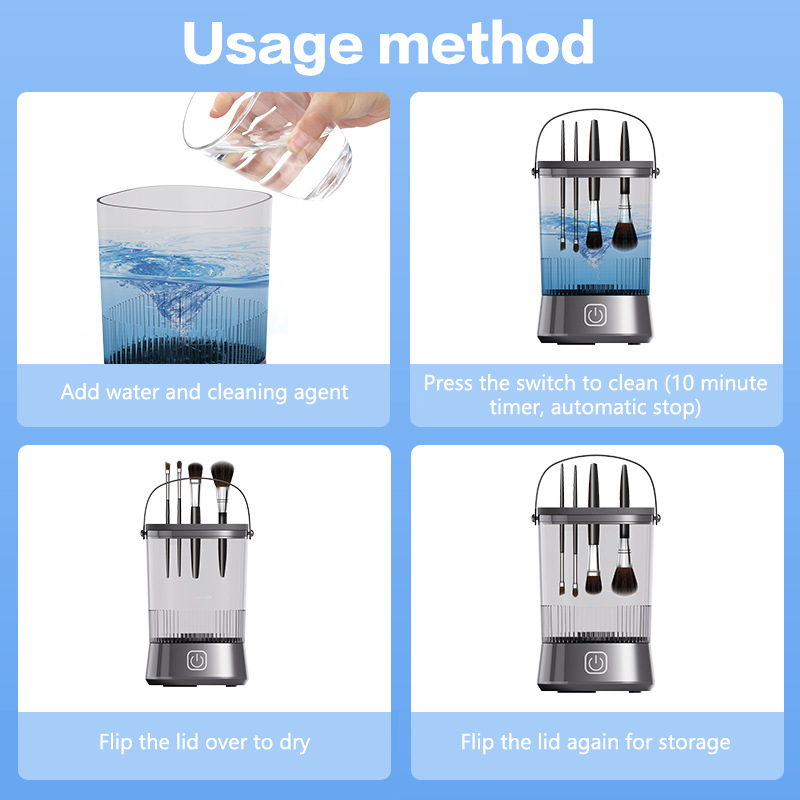 Usage method

Add water and cleaning agent

Press the switch to clean (10 minute timer, automatic stop)

Flip the lid over to dry

Flip the lid again for storage