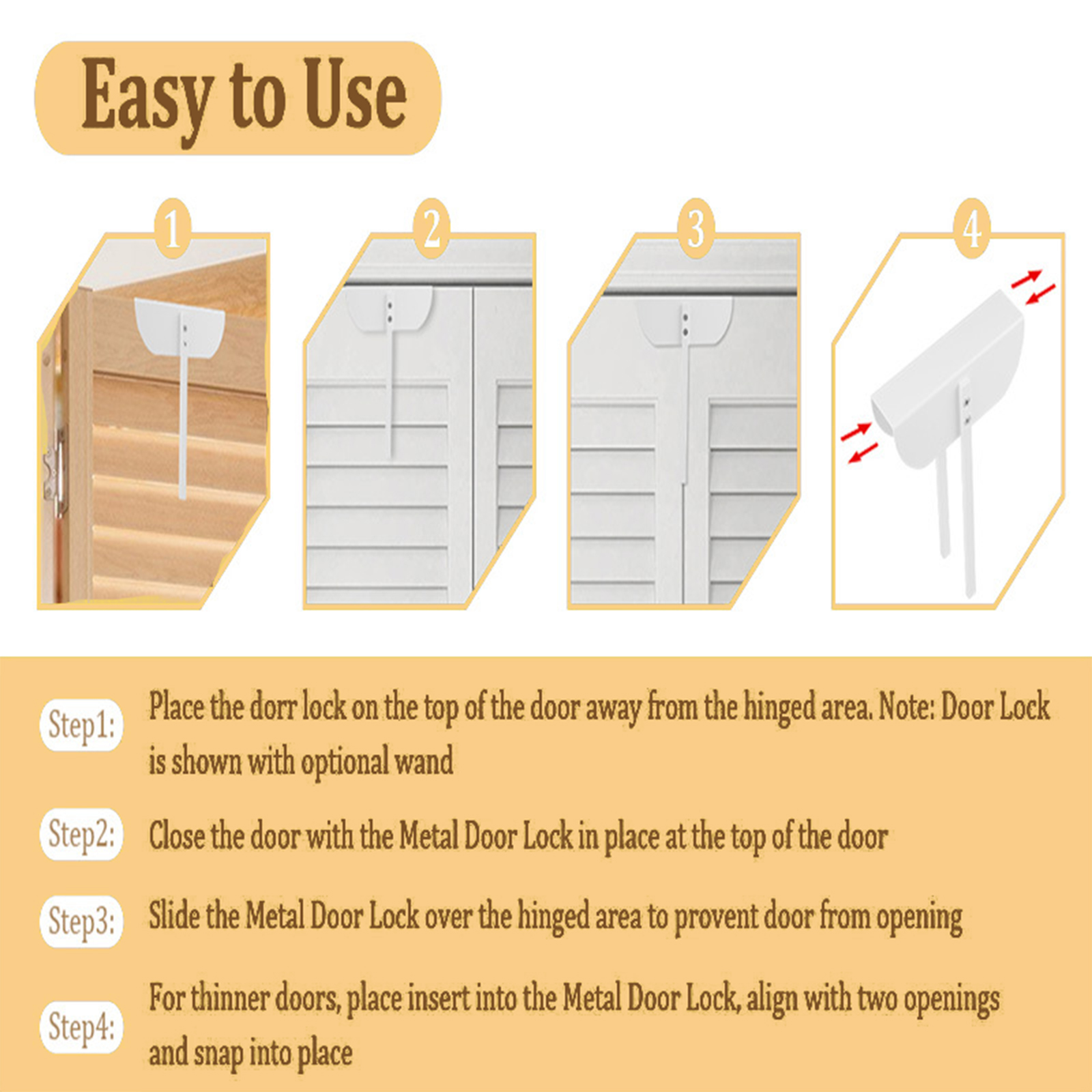 Easy to Use

1

2

3

4

Step1: Place the dorr lock on the top of the door away from the hinged area. Note: Door Lock is shown with optional wand

Step2: Close the door with the Metal Door Lock in place at the top of the door

Step3: Slide the Metal Door Lock over the hinged area to provent door from opening

Step4: For thinner doors, place insert into the Metal Door Lock, align with two openings and snap into place