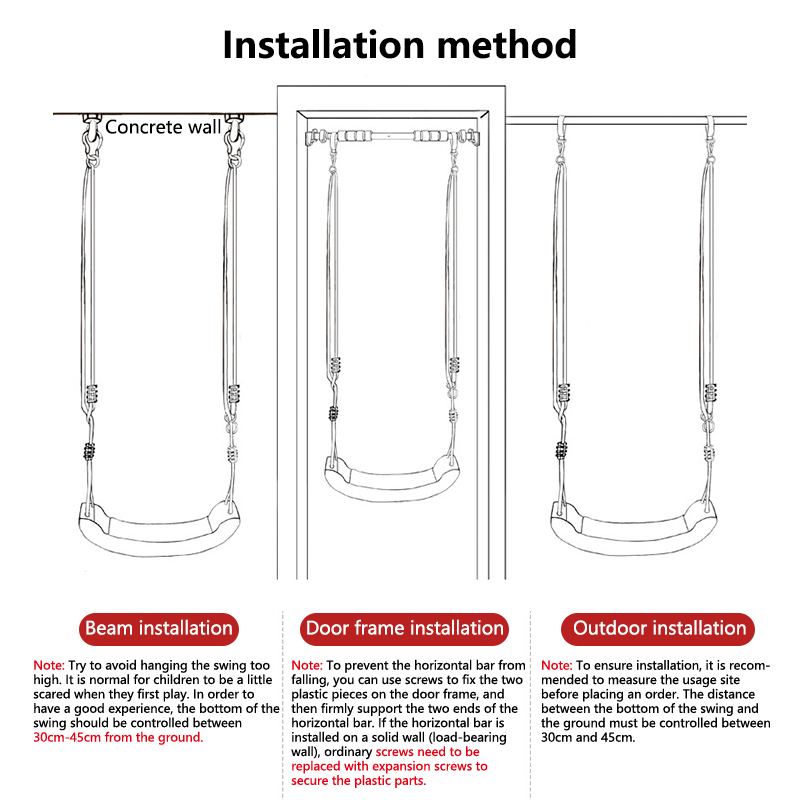 Installation method

Concrete wall

Beam installation

Note: Try to avoid hanging the swing too high. It is normal for children to be a little scared when they first play. In order to have a good experience, the bottom of the swing should be controlled between 30cm-45cm from the ground.

Door frame installation

Note: To prevent the horizontal bar from falling, you can use screws to fix the two plastic pieces on the door frame, and then firmly support the two ends of the horizontal bar. If the horizontal bar is installed on a solid wall (load-bearing wall), ordinary screws need to be replaced with expansion screws to secure the plastic parts.

Outdoor installation

Note: To ensure installation, it is recommended to measure the usage site before placing an order. The distance between the bottom of the swing and the ground must be controlled between 30cm and 45cm.