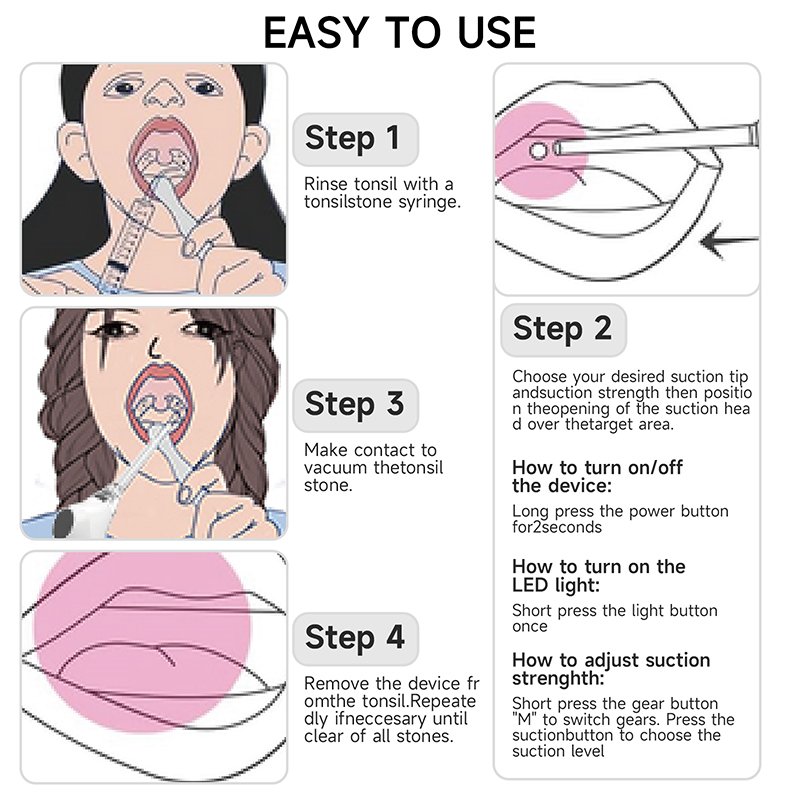 EASY TO USE

Step 1

Rinse tonsil with a tonsilstone syringe.

Step 3

Make contact to vacuum thetonsil stone.

Step 4

Remove the device fr omthe tonsil.Repeate dly ifneccesary until clear of all stones.

Step 2

Choose your desired suction tip andsuction strength then positio n theopening of the suction hea d over thetarget area.

How to turn on/off the device:

Long press the power button for2seconds

How to turn on the LED light:

Short press the light button once

How to adjust suction strenghth:

Short press the gear button "M" to switch gears. Press the suctionbutton to choose the suction level