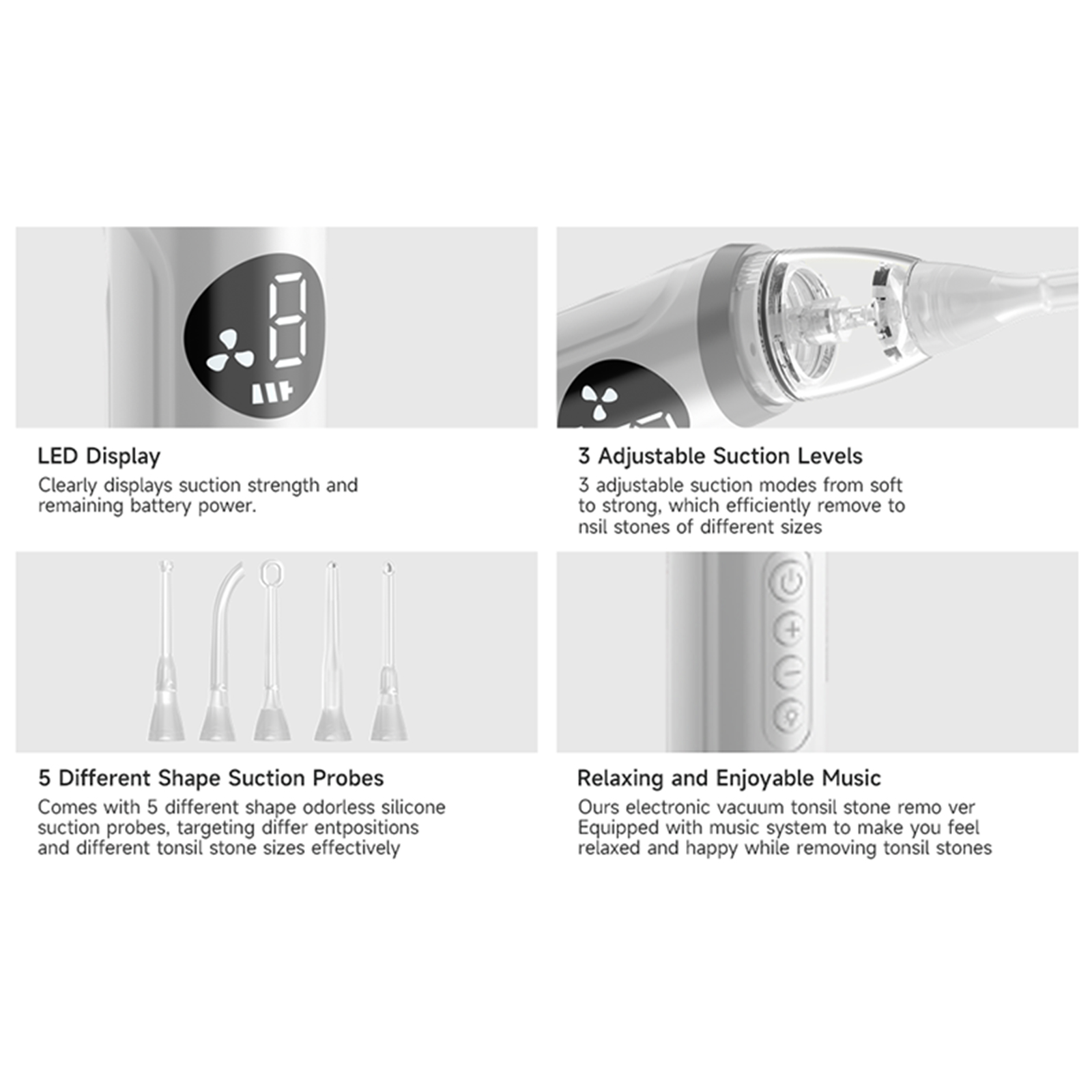 LED Display
Clearly displays suction strength and remaining battery power.

3 Adjustable Suction Levels
3 adjustable suction modes from soft to strong, which efficiently remove to nsil stones of different sizes

5 Different Shape Suction Probes
Comes with 5 different shape odorless silicone suction probes, targeting differ entpositions and different tonsil stone sizes effectively

Relaxing and Enjoyable Music
Ours electronic vacuum tonsil stone remo ver Equipped with music system to make you feel relaxed and happy while removing tonsil stones