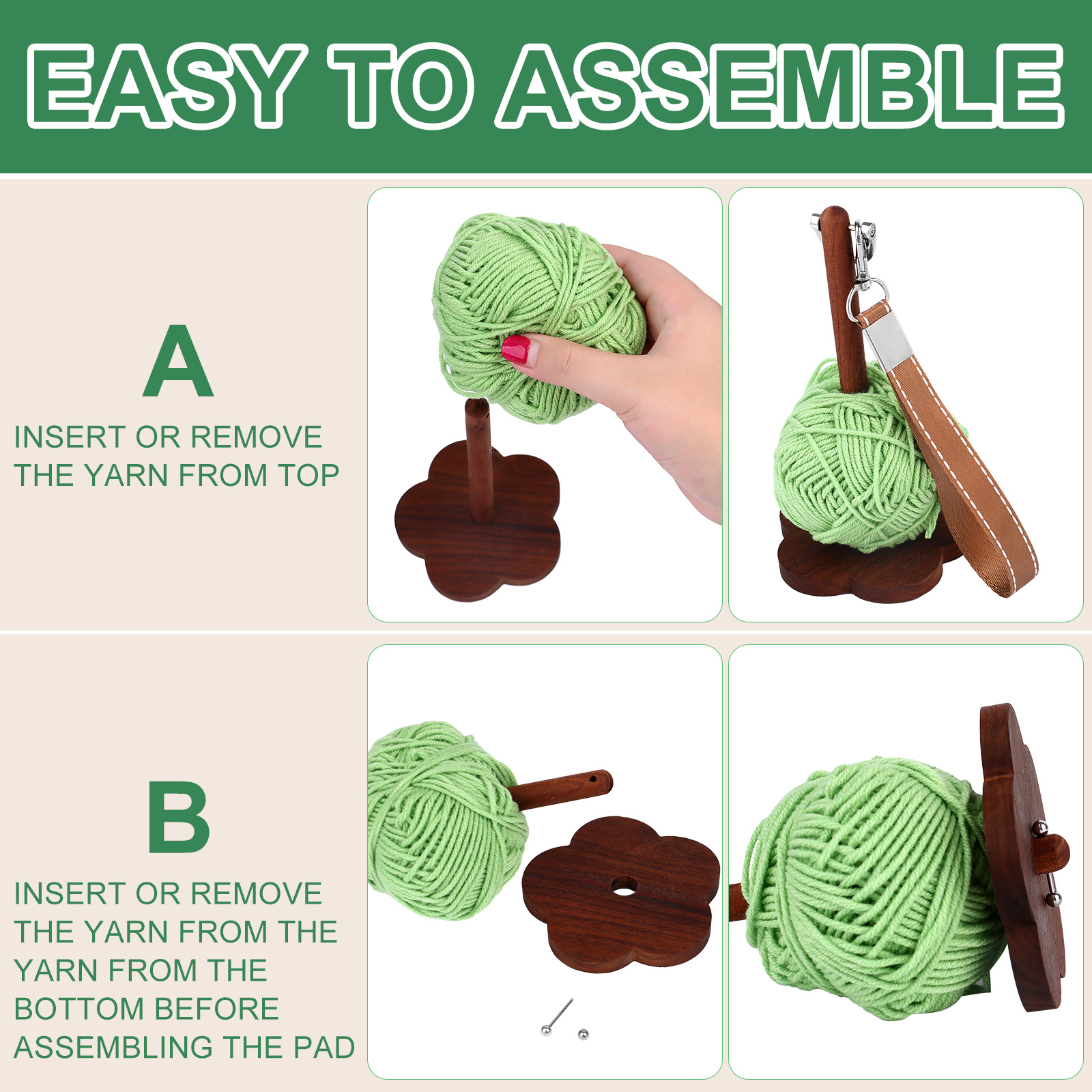 EASY TO ASSEMBLE

A

INSERT OR REMOVE THE YARN FROM TOP

B

INSERT OR REMOVE THE YARN FROM THE YARN FROM THE BOTTOM BEFORE ASSEMBLING THE PAD