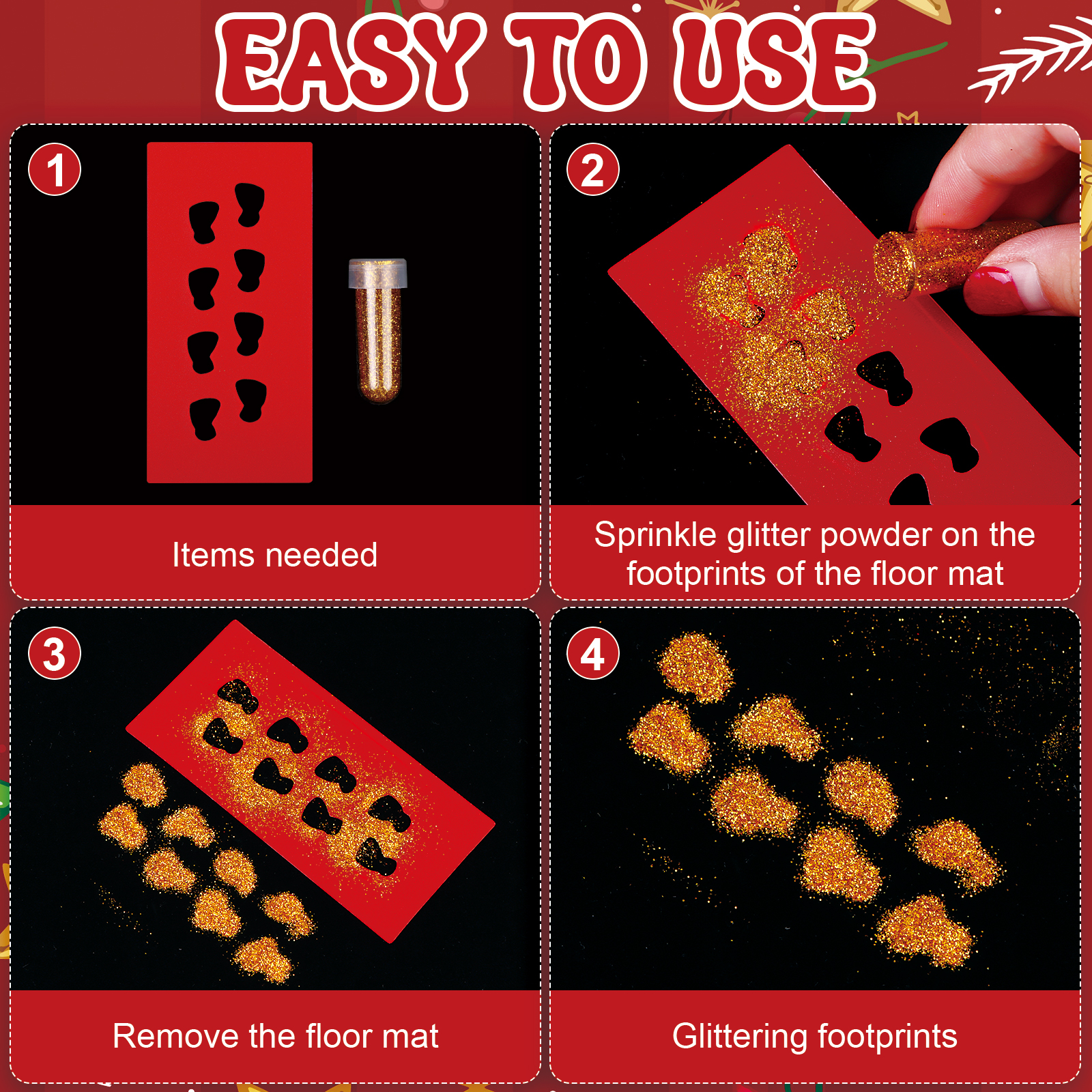 EASY TO USE

1

Items needed

2

Sprinkle glitter powder on the footprints of the floor mat

3

Remove the floor mat

4

Glittering footprints