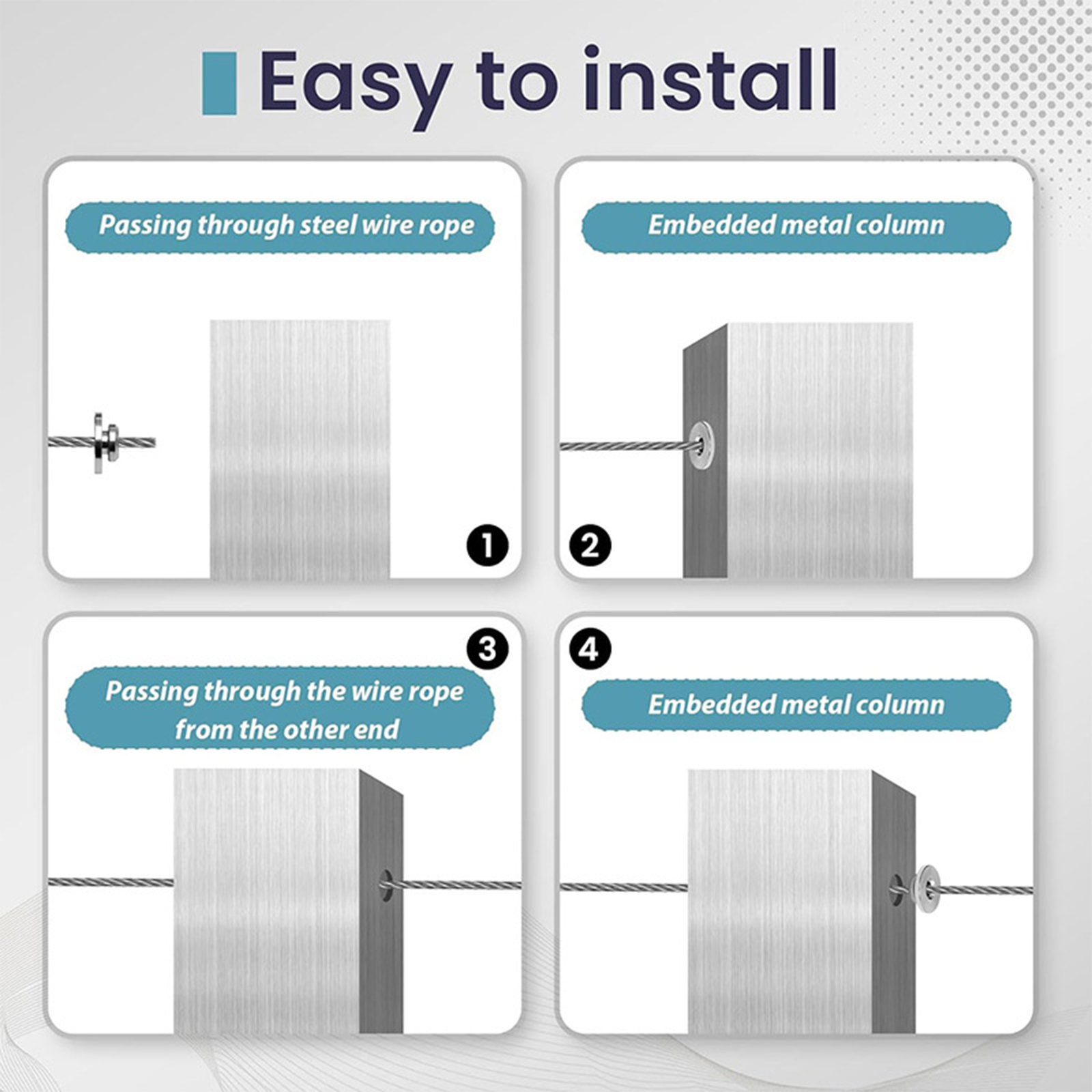 Easy to install

Passing through steel wire rope

1

Embedded metal column

2

3

Passing through the wire rope from the other end

4

Embedded metal column