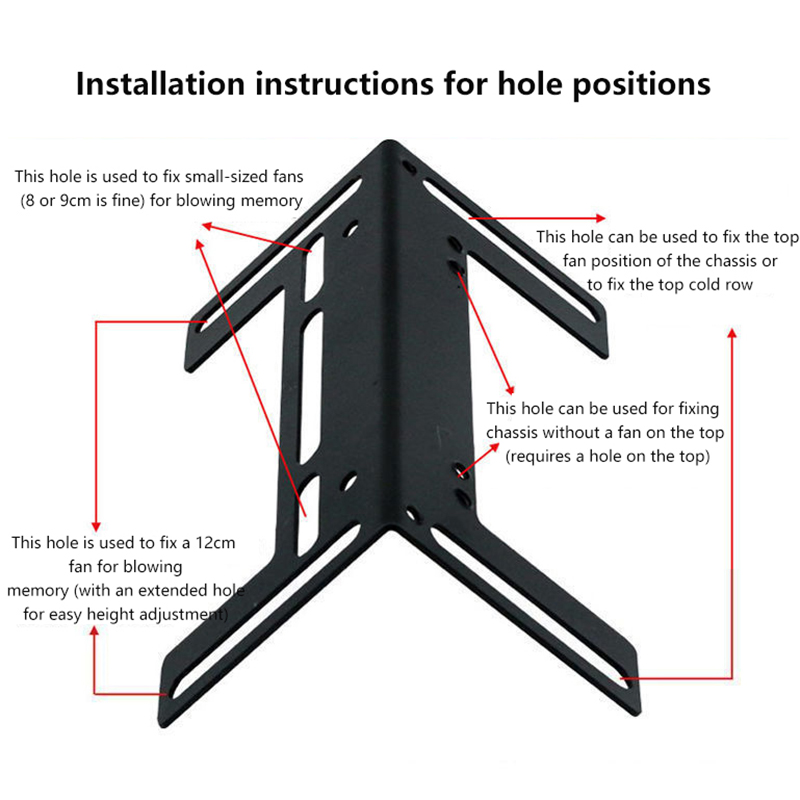 Installation instructions for hole positions

This hole is used to fix small-sized fans (8 or 9cm is fine) for blowing memory

This hole can be used to fix the top fan position of the chassis or to fix the top cold row

This hole can be used for fixing chassis without a fan on the top (requires a hole on the top)

This hole is used to fix a 12cm fan for blowing memory (with an extended hole for easy height adjustment)