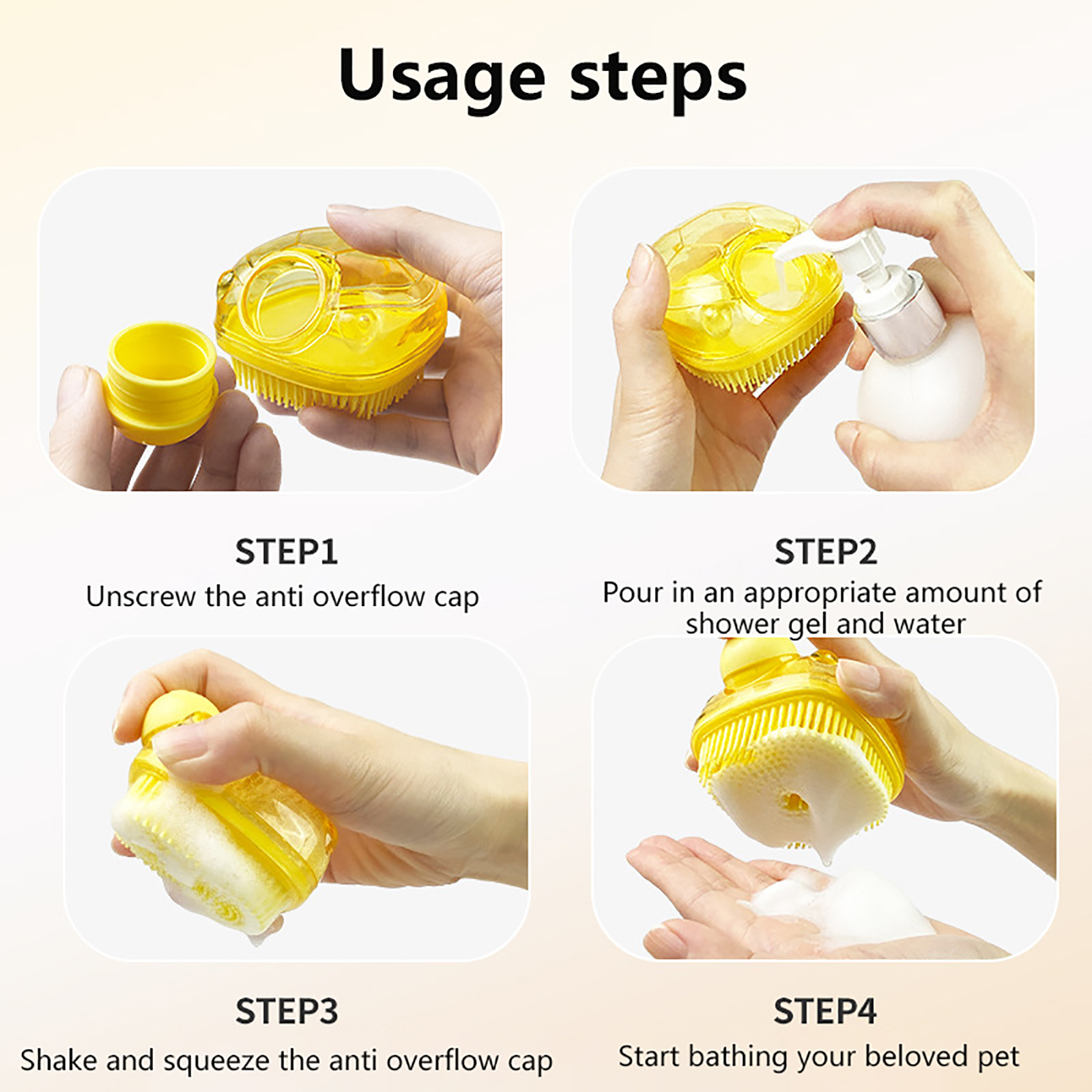 Usage steps

STEP1
Unscrew the anti overflow cap

STEP2
Pour in an appropriate amount of shower gel and water

STEP3
Shake and squeeze the anti overflow cap

STEP4
Start bathing your beloved pet