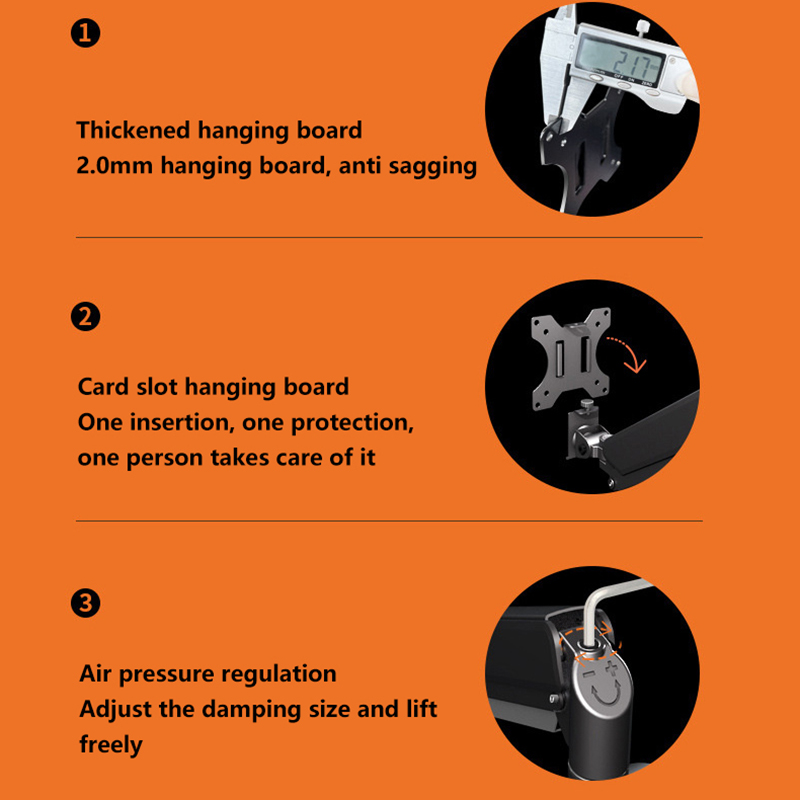 ❶

Thickened hanging board
2.0mm hanging board, anti sagging

2.17

OFF ON ZERO

❷

Card slot hanging board
One insertion, one protection, one person takes care of it

❸

Air pressure regulation
Adjust the damping size and lift freely

− +