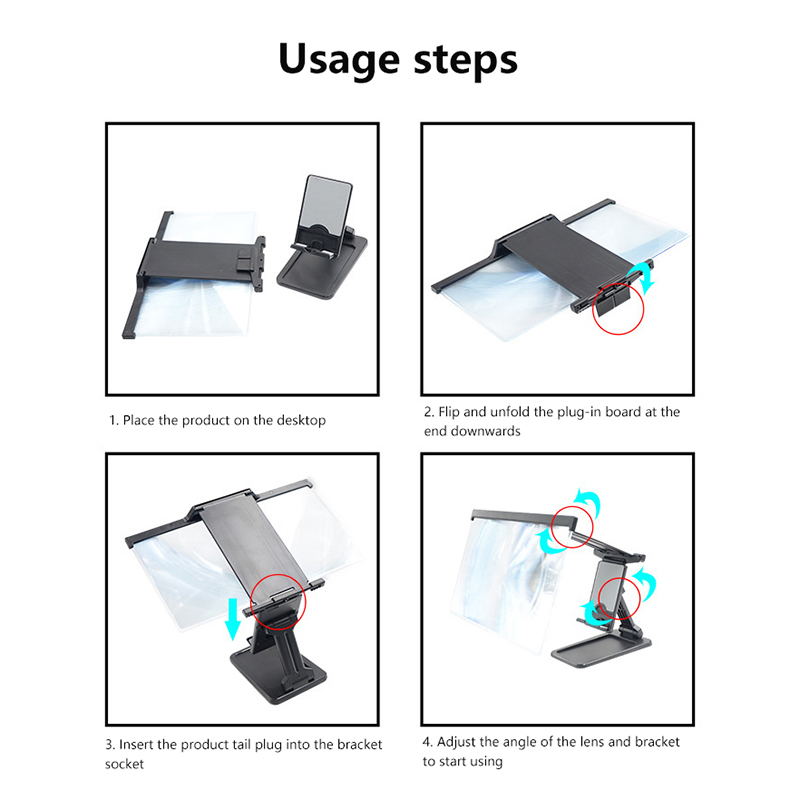 Usage steps

1. Place the product on the desktop

2. Flip and unfold the plug-in board at the end downwards

3. Insert the product tail plug into the bracket socket

4. Adjust the angle of the lens and bracket to start using