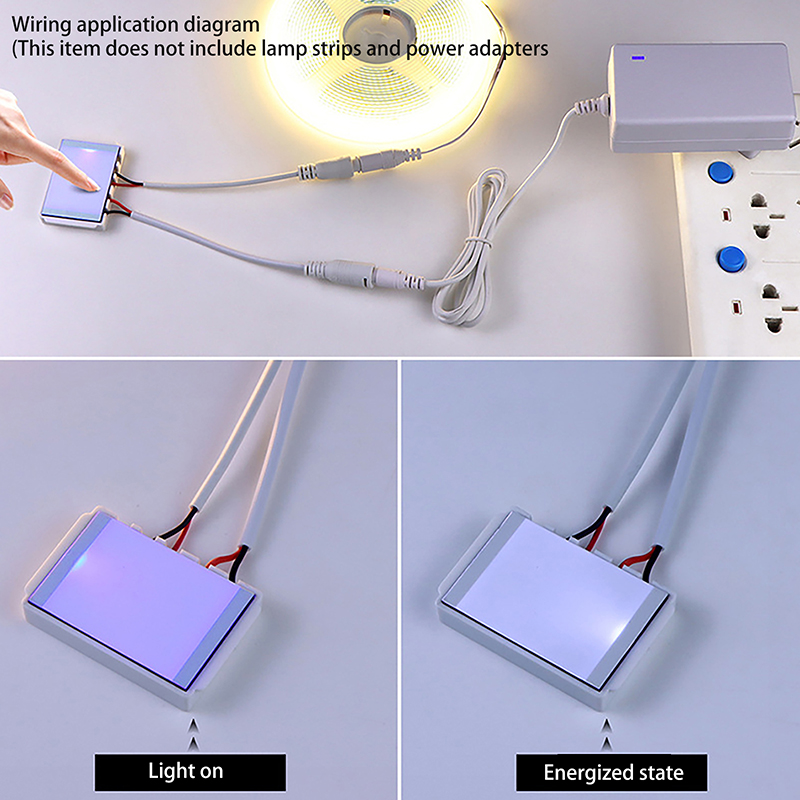 Wiring application diagram
(This item does not include lamp strips and power adapters

Light on

Energized state