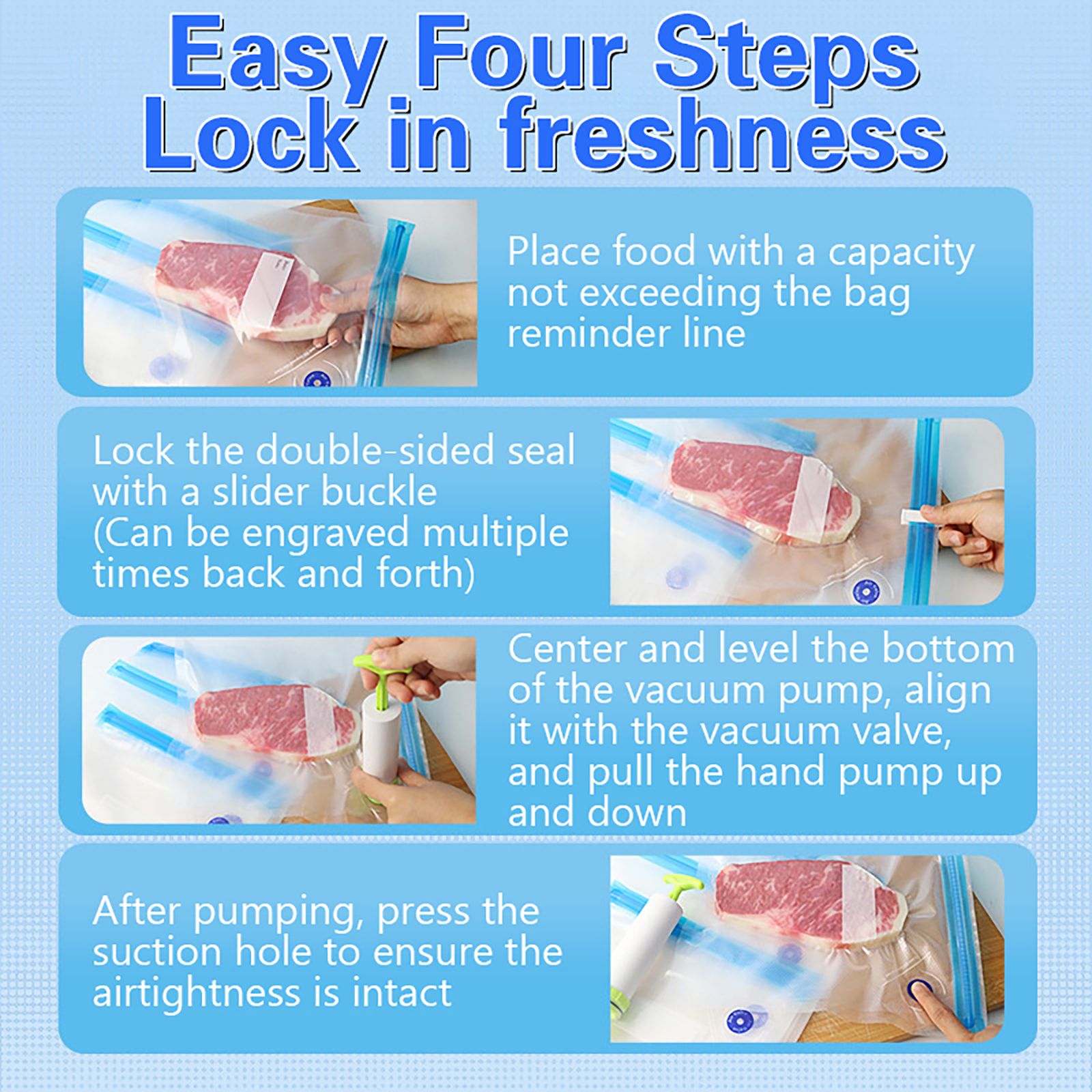 Easy Four Steps
Lock in freshness

Place food with a capacity not exceeding the bag reminder line

Lock the double-sided seal with a slider buckle (Can be engraved multiple times back and forth)

Center and level the bottom of the vacuum pump, align it with the vacuum valve, and pull the hand pump up and down

After pumping, press the suction hole to ensure the airtightness is intact