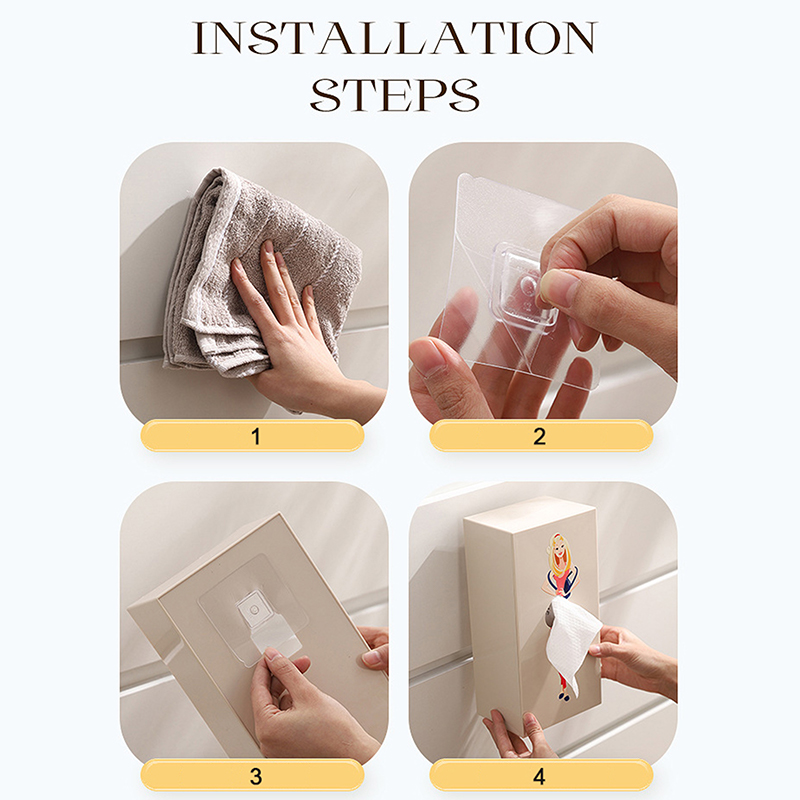 INSTALLATION STEPS

1

2

3

4