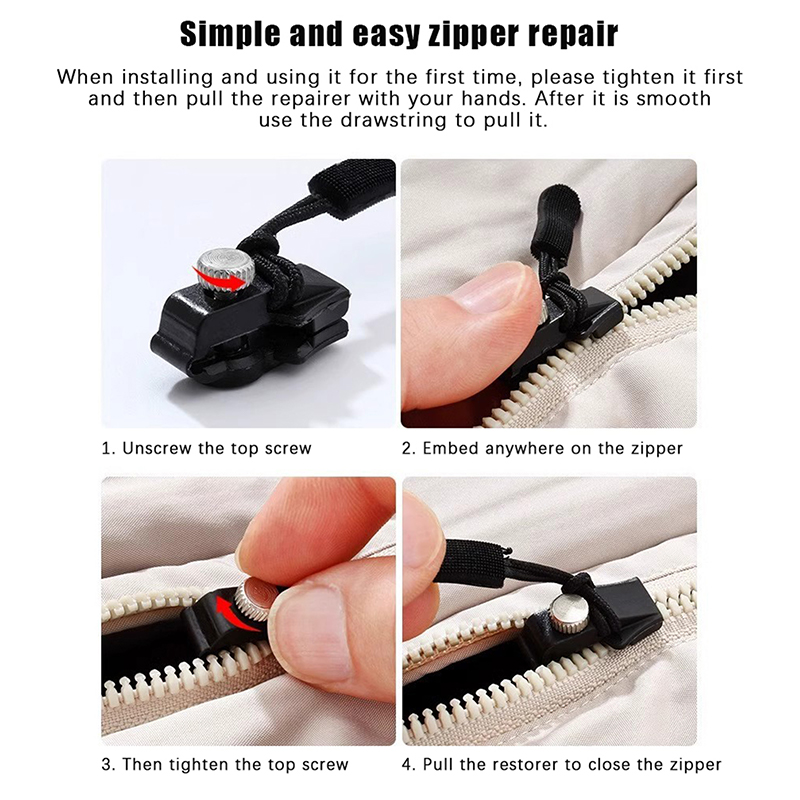 Simple and easy zipper repair

When installing and using it for the first time, please tighten it first and then pull the repairer with your hands. After it is smooth use the drawstring to pull it.

1. Unscrew the top screw

2. Embed anywhere on the zipper

3. Then tighten the top screw

4. Pull the restorer to close the zipper