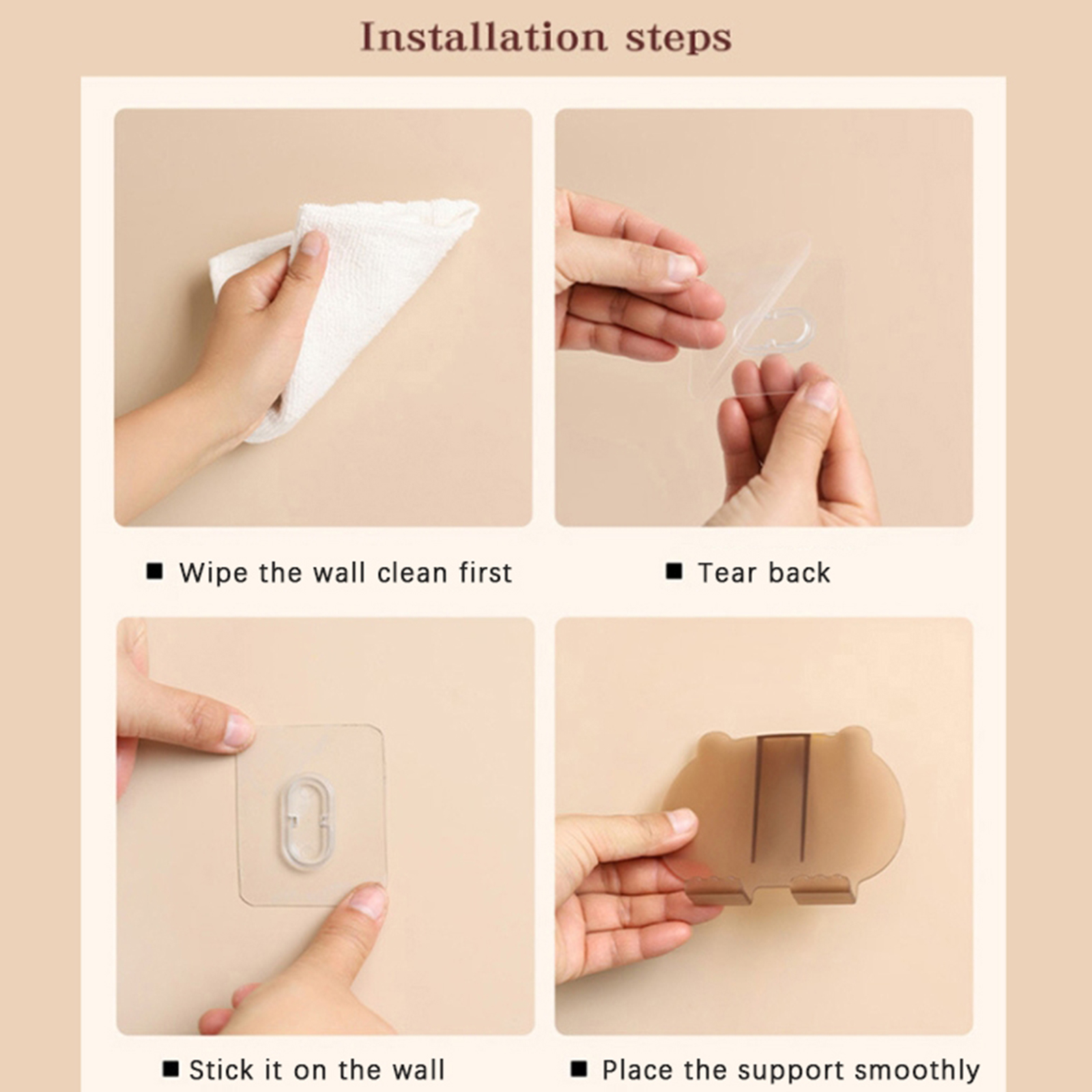 Installation steps

■ Wipe the wall clean first

■ Tear back

■ Stick it on the wall

■ Place the support smoothly