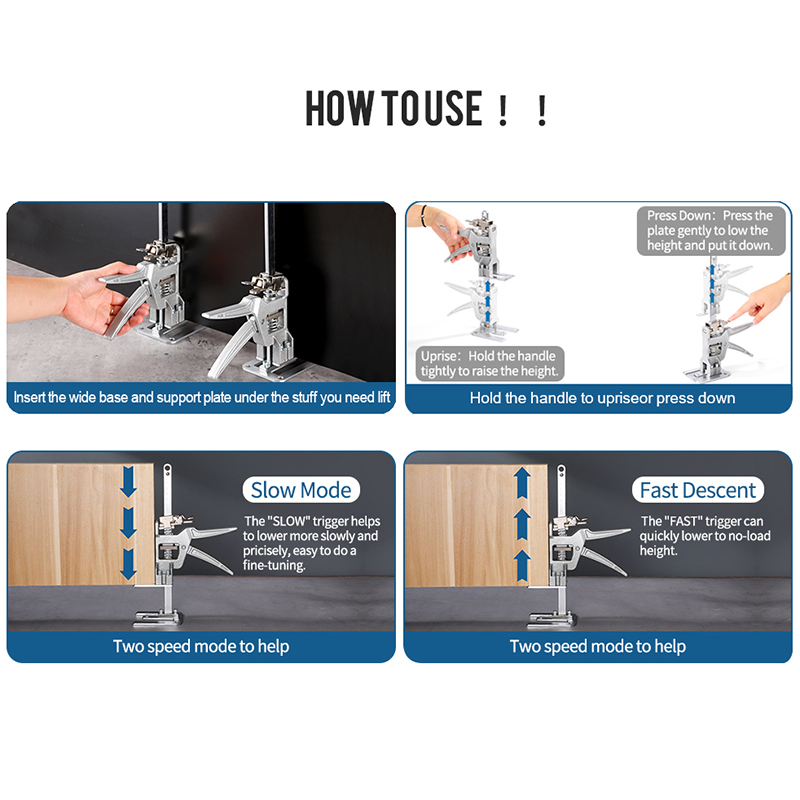 HOW TO USE！！

Insert the wide base and support plate under the stuff you need lift

Press Down：Press the plate gently to low the height and put it down.

Uprise：Hold the handle tightly to raise the height.

Hold the handle to upriseor press down

Slow Mode

The "SLOW" trigger helps to lower more slowly and pricisely, easy to do a fine-tuning.

Two speed mode to help

Fast Descent

The "FAST" trigger can quickly lower to no-load height.

Two speed mode to help