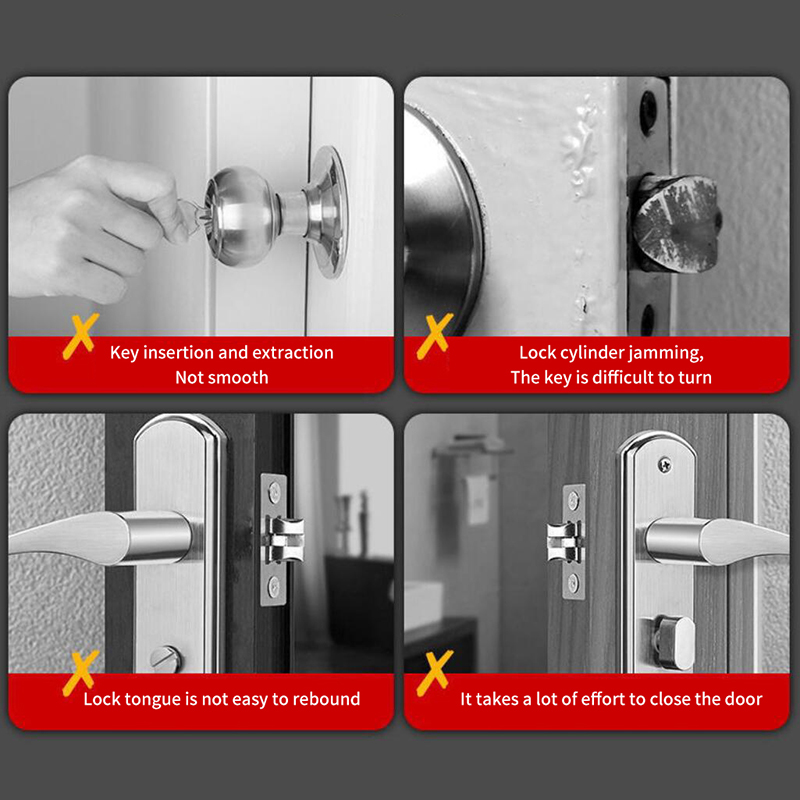 Key insertion and extraction
Not smooth

Lock cylinder jamming,
The key is difficult to turn

Lock tongue is not easy to rebound

It takes a lot of effort to close the door