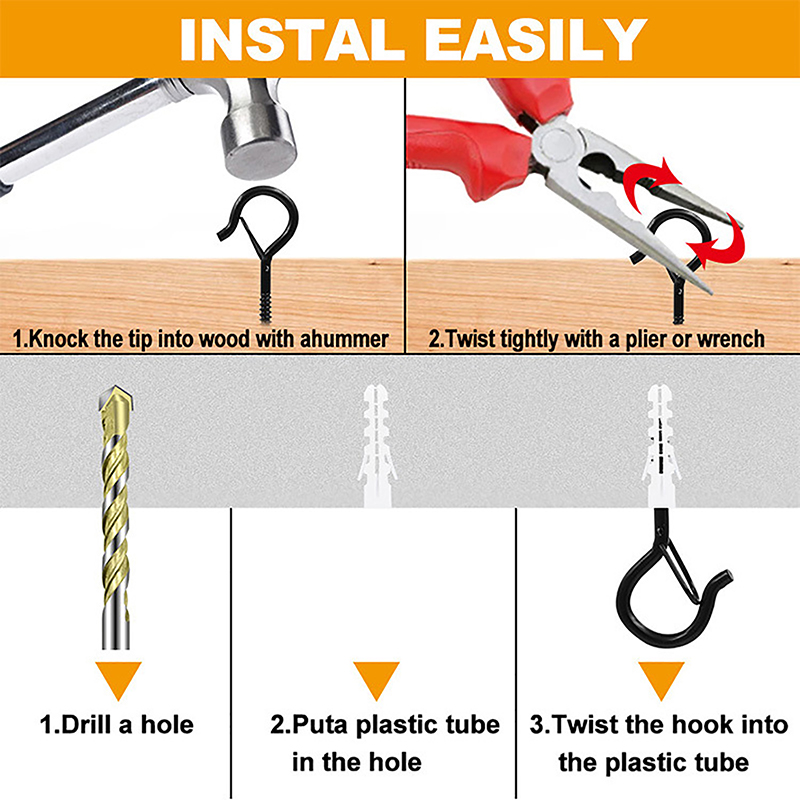 INSTAL EASILY

1.Knock the tip into wood with ahummer

2.Twist tightly with a plier or wrench

1.Drill a hole

2.Puta plastic tube in the hole

3.Twist the hook into the plastic tube