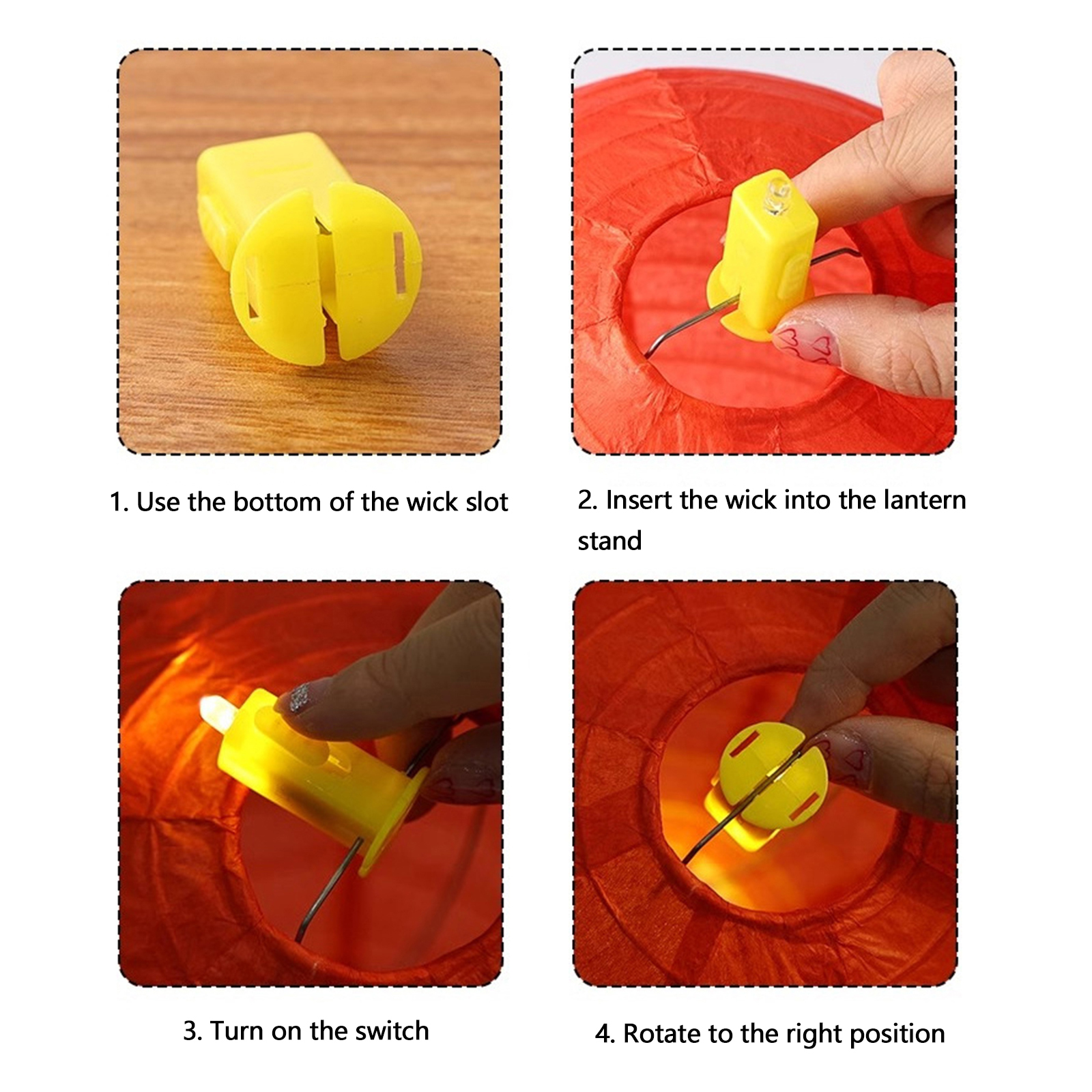 1. Use the bottom of the wick slot

2. Insert the wick into the lantern stand

3. Turn on the switch

4. Rotate to the right position