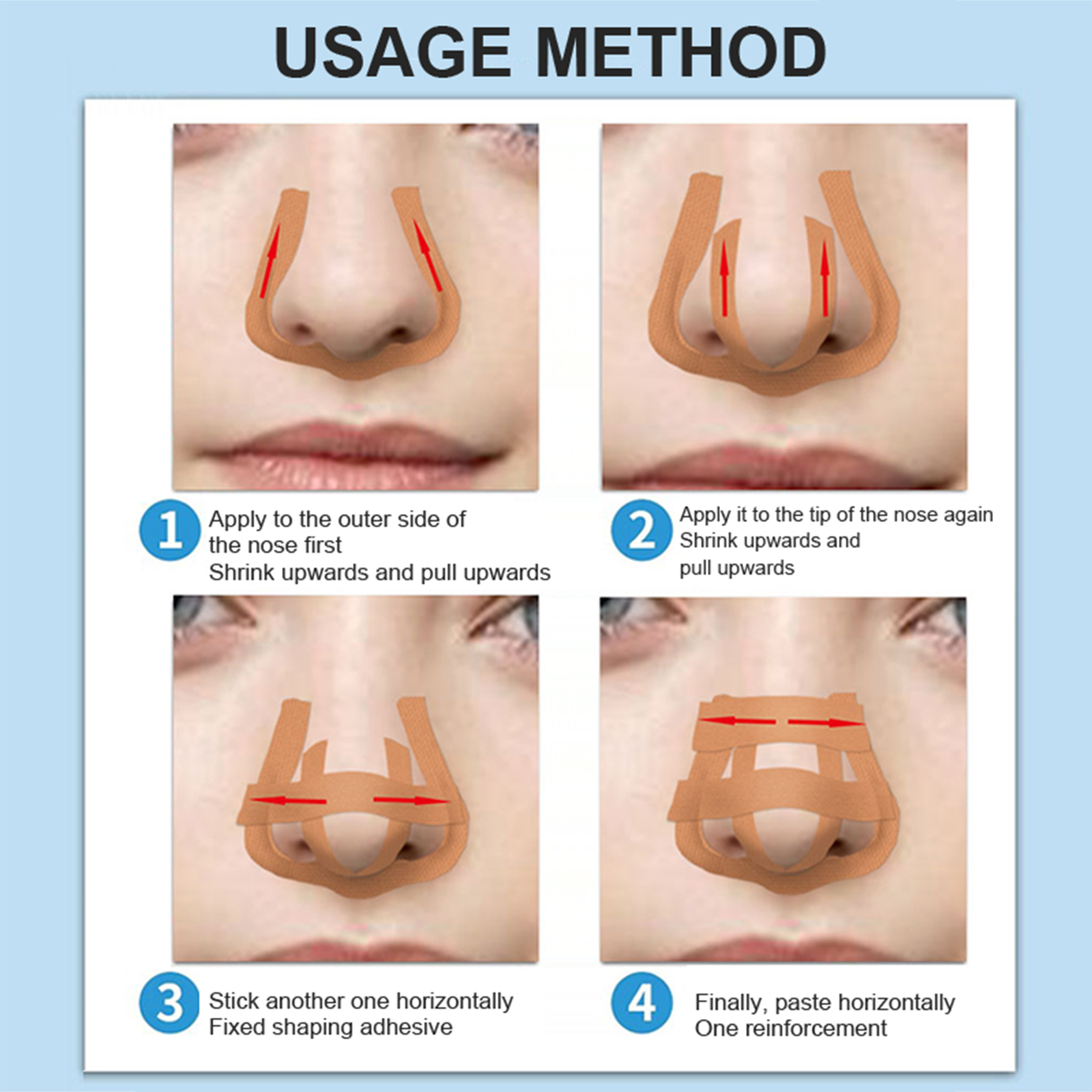 USAGE METHOD

1
Apply to the outer side of the nose first
Shrink upwards and pull upwards

2
Apply it to the tip of the nose again
Shrink upwards and pull upwards

3
Stick another one horizontally
Fixed shaping adhesive

4
Finally, paste horizontally
One reinforcement