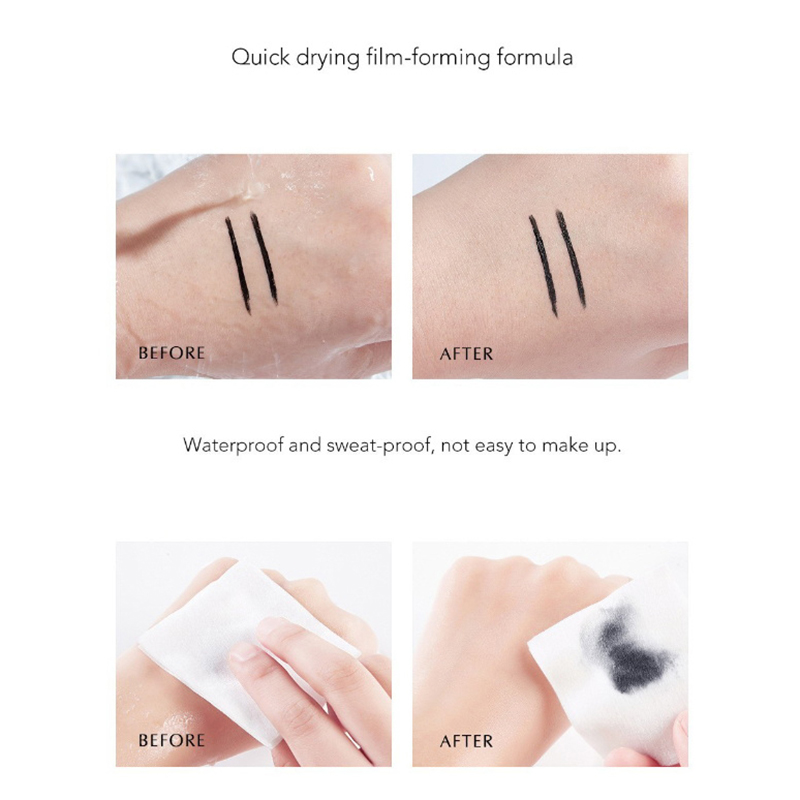 Quick drying film-forming formula

BEFORE

AFTER

Waterproof and sweat-proof, not easy to make up.

BEFORE

AFTER