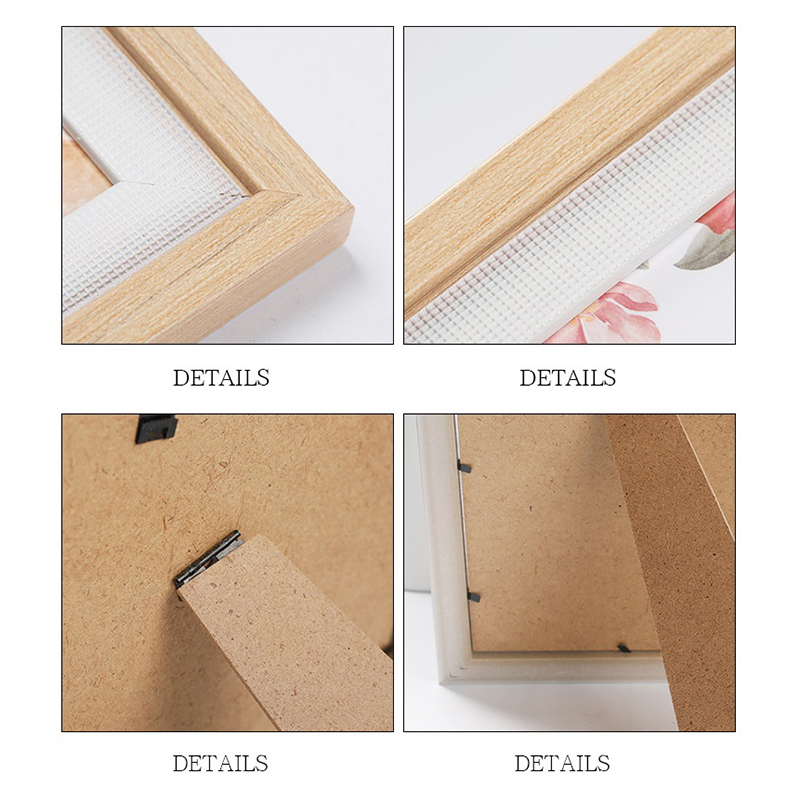 DETAILS

DETAILS

DETAILS

DETAILS