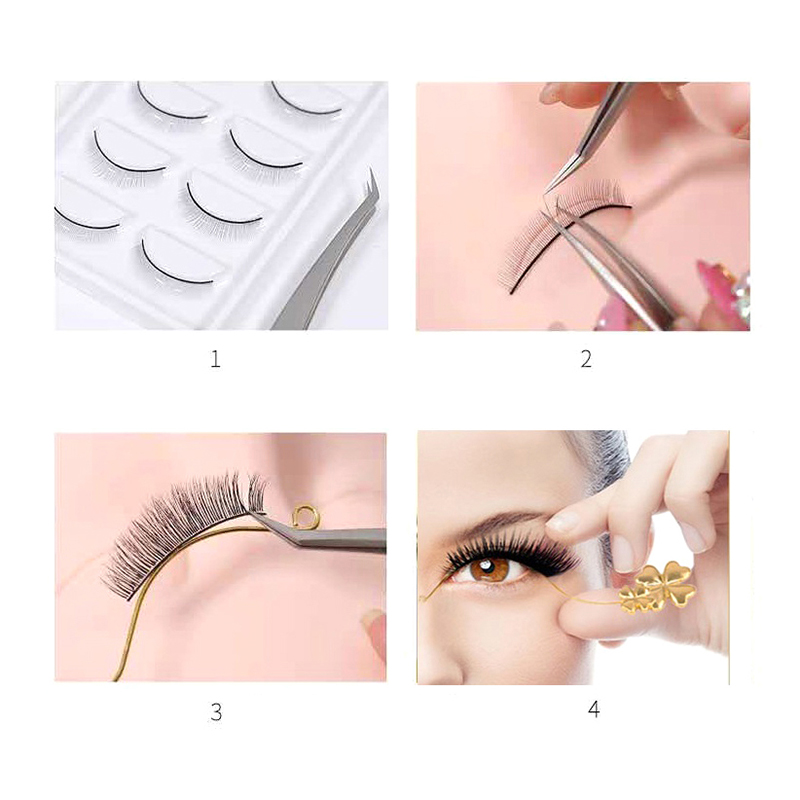 1

2

3

4