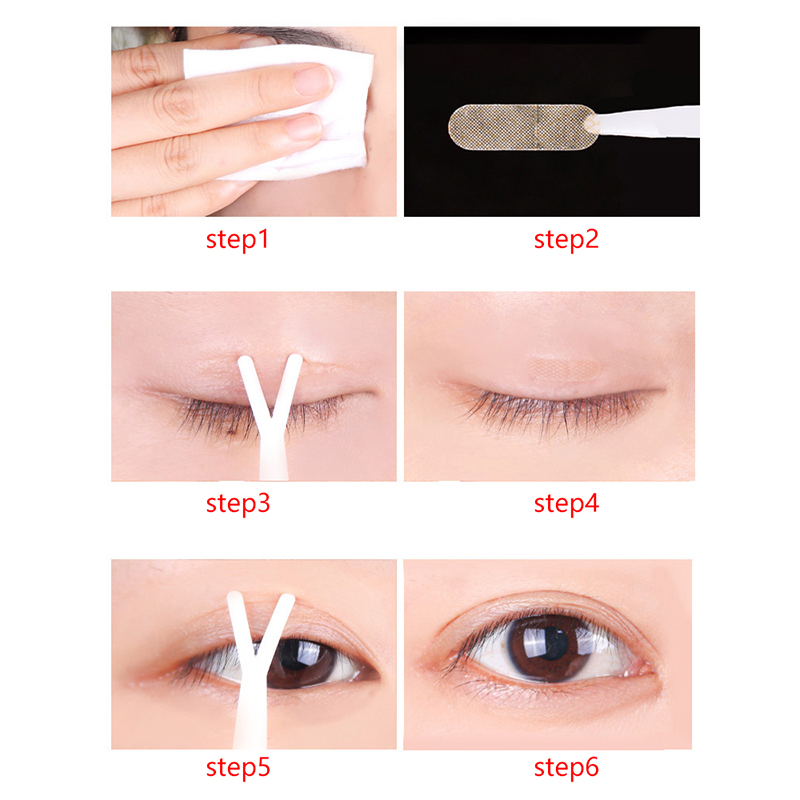 step1

step2

step3

step4

step5

step6