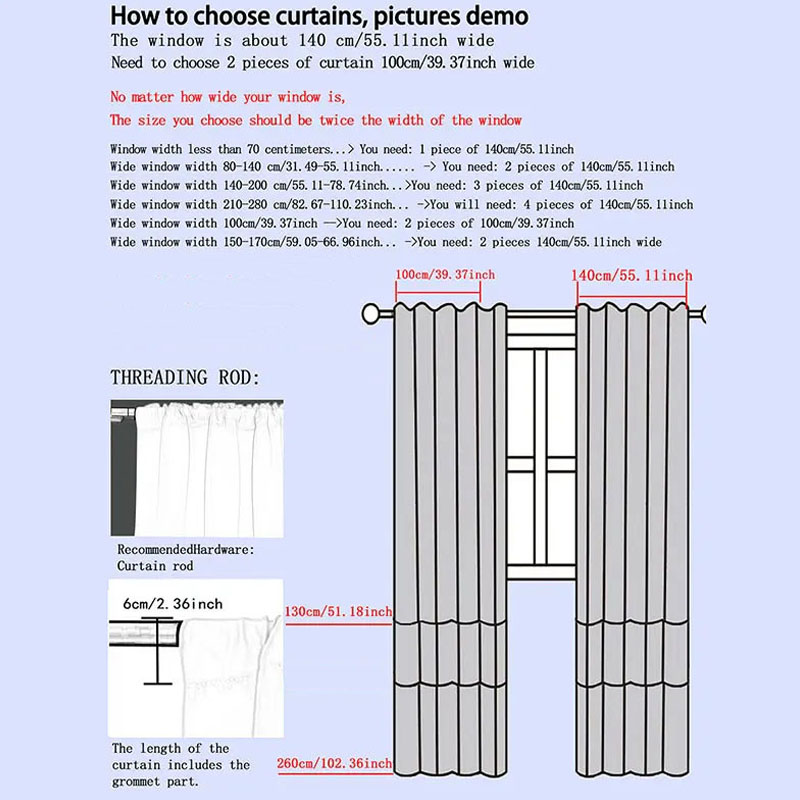 How to choose curtains, pictures demo
The window is about 140 cm/55.11inch wide
Need to choose 2 pieces of curtain 100cm/39.37inch wide

No matter how wide your window is,
The size you choose should be twice the width of the window

Window width less than 70 centimeters...> You need: 1 piece of 140cm/55.11inch
Wide window width 80-140 cm/31.49-55.11inch..... -> You need: 2 pieces of 140cm/55.11inch
Wide window width 140-200 cm/55.11-78.74inch...>You need: 3 pieces of 140cm/55.11inch
Wide window width 210-280 cm/82.67-110.23inch... ->You will need: 4 pieces of 140cm/55.11inch
Wide window width 100cm/39.37inch —>You need: 2 pieces of 100cm/39.37inch
Wide window width 150-170cm/59.05-66.96inch... ->You need: 2 pieces 140cm/55.11inch wide

100cm/39.37inch
140cm/55.11inch

THREADING ROD:

RecommendedHardware:
Curtain rod

6cm/2.36inch

130cm/51.18inch

The length of the curtain includes the grommet part.

260cm/102.36inch